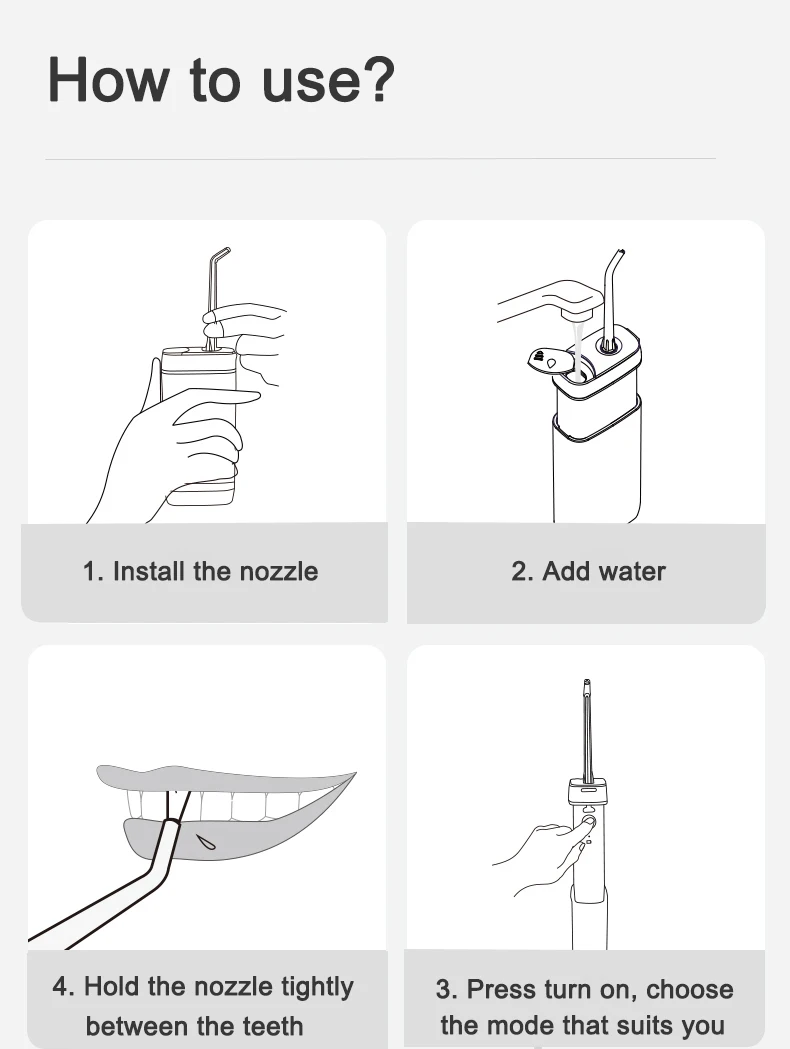 How to use?

1. Install the nozzle

2. Add water

4. Hold the nozzle tightly between the teeth

3. Press turn on, choose the mode that suits you