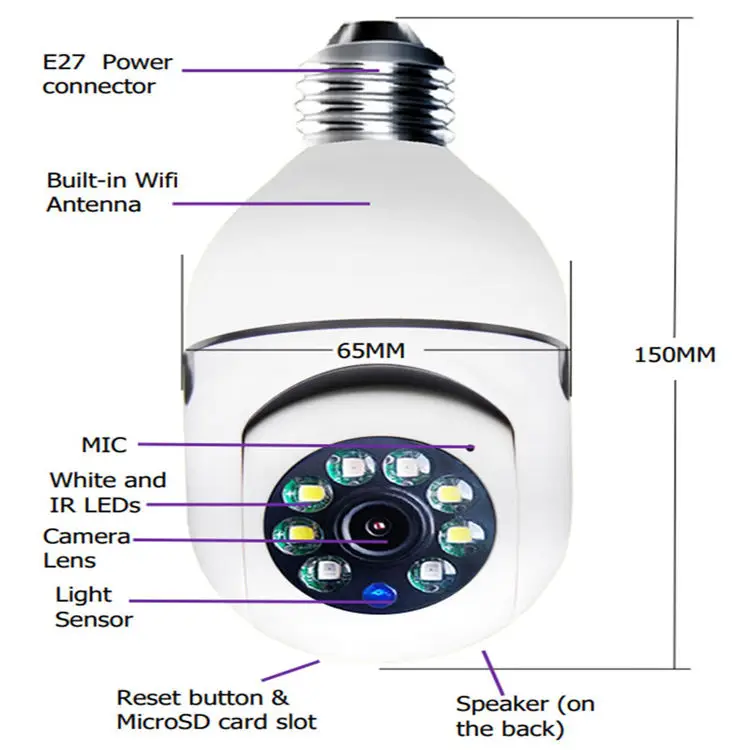 E27 Power connector

Built-in Wifi Antenna

65MM

150MM

MIC

White and IR LEDs

Camera Lens

Light Sensor

Reset button & MicroSD card slot

Speaker (on the back)