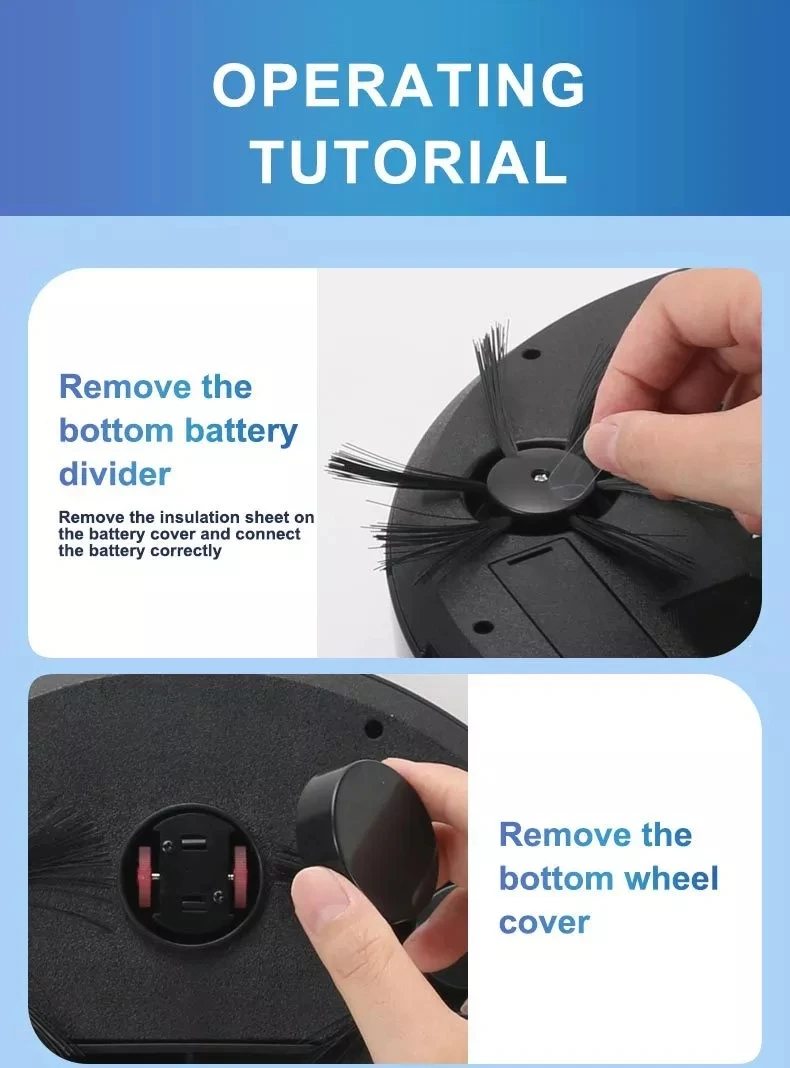 OPERATING TUTORIAL

Remove the bottom battery divider

Remove the insulation sheet on the battery cover and connect the battery correctly

Remove the bottom wheel cover