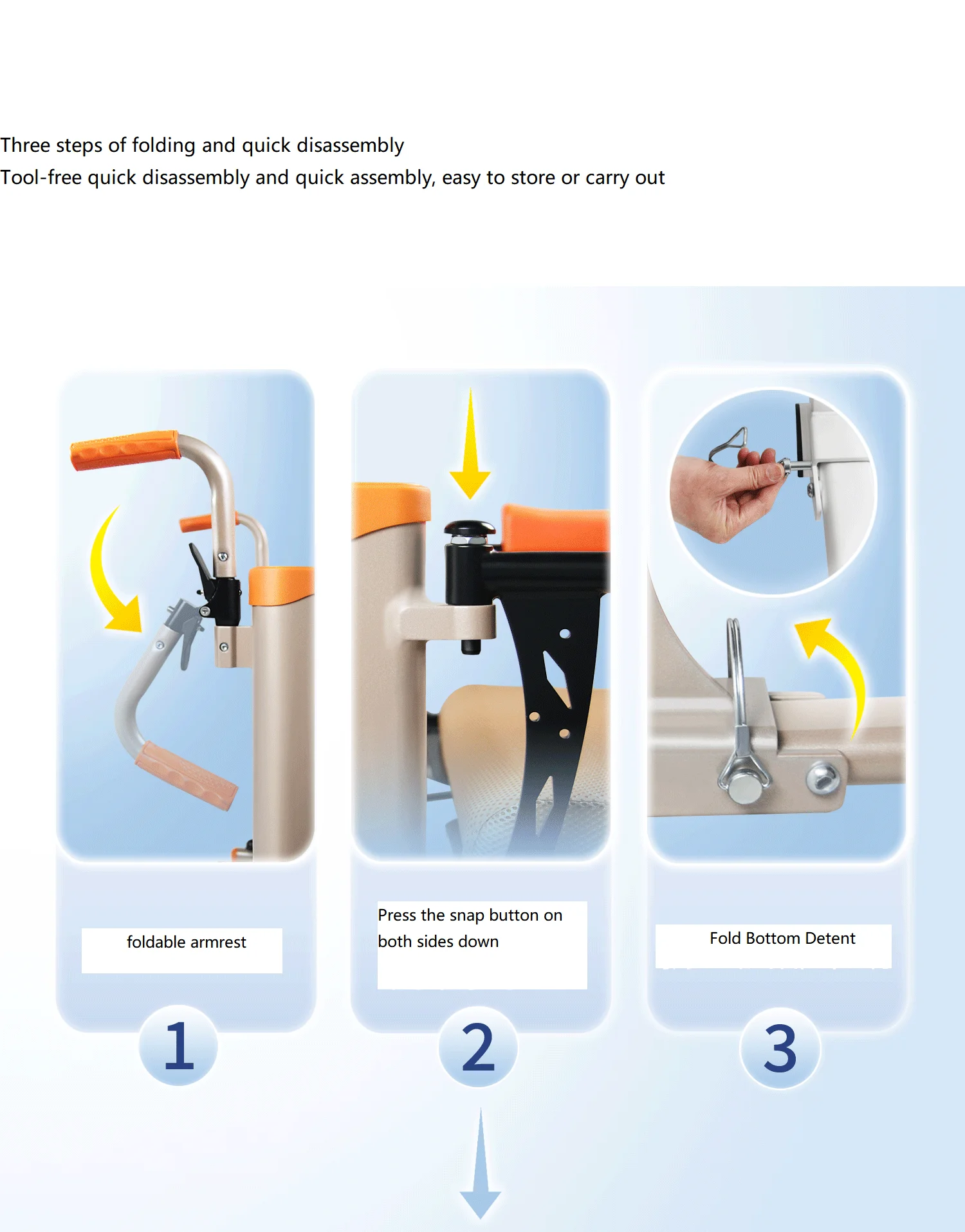 Three steps of folding and quick disassembly
Tool-free quick disassembly and quick assembly, easy to store or carry out

foldable armrest

1

Press the snap button on both sides down

2

Fold Bottom Detent

3