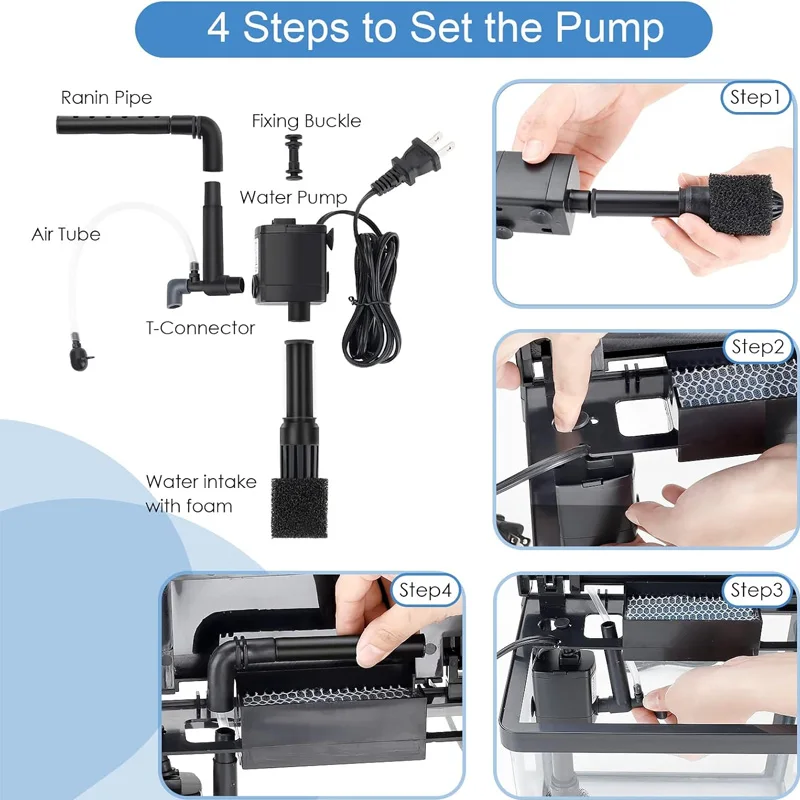 4 Steps to Set the Pump

Ranin Pipe

Fixing Buckle

Water Pump

Air Tube

T-Connector

Water intake with foam

Step1

Step2

Step4

Step3