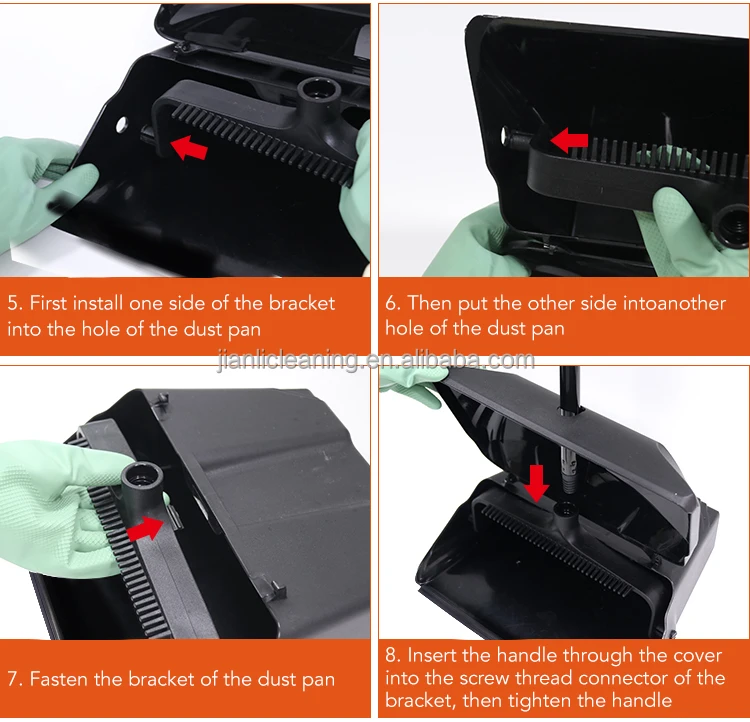 5. First install one side of the bracket into the hole of the dust pan

6. Then put the other side intoanother hole of the dust pan

jianlicleaning.en.alibaba.com

7. Fasten the bracket of the dust pan

8. Insert the handle through the cover into the screw thread connector of the bracket, then tighten the handle