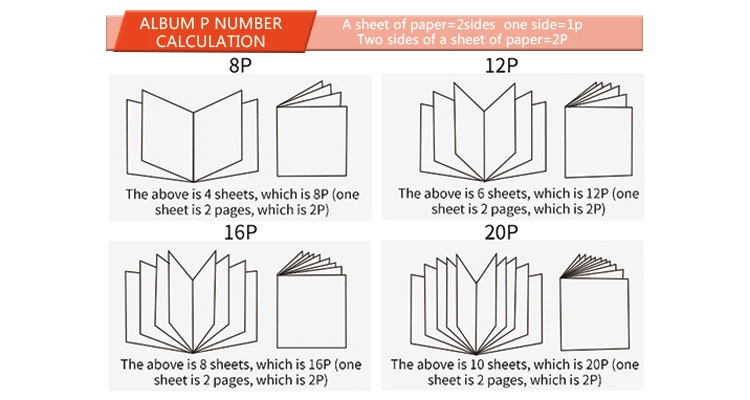 ALBUM P NUMBER CALCULATION

A sheet of paper=2sides one side=1p
Two sides of a sheet of paper=2P

8P

The above is 4 sheets, which is 8P (one sheet is 2 pages, which is 2P)

12P

The above is 6 sheets, which is 12P (one sheet is 2 pages, which is 2P)

16P

The above is 8 sheets, which is 16P (one sheet is 2 pages, which is 2P)

20P

The above is 10 sheets, which is 20P (one sheet is 2 pages, which is 2P)