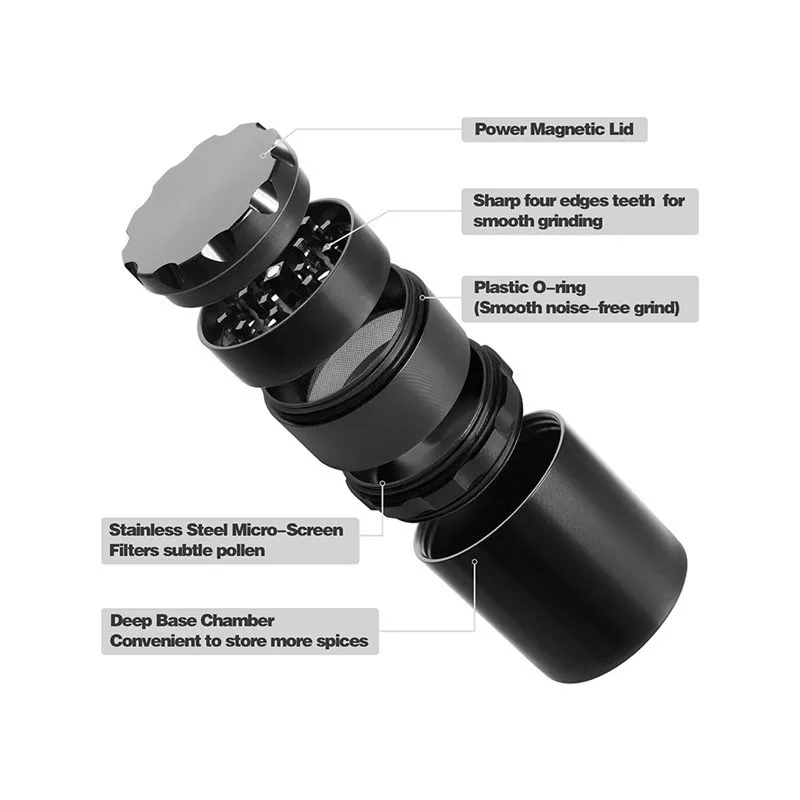 Power Magnetic Lid

Sharp four edges teeth for smooth grinding

Plastic O-ring (Smooth noise-free grind)

Stainless Steel Micro-Screen Filters subtle pollen

Deep Base Chamber Convenient to store more spices