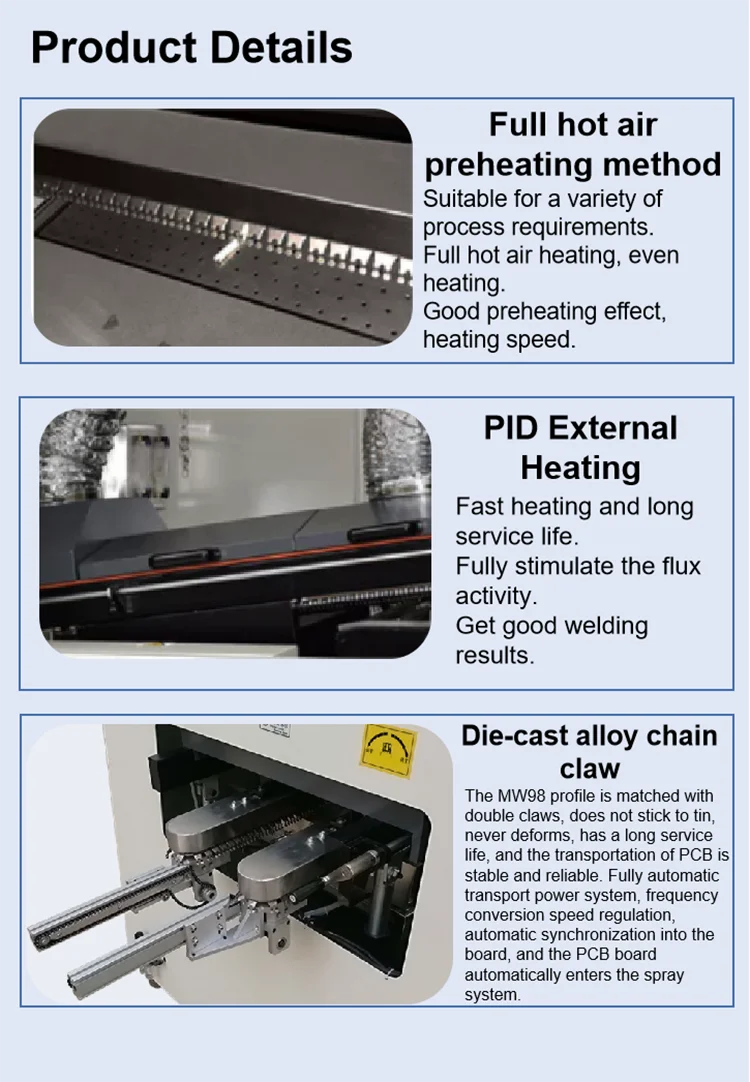 Product Details

Full hot air preheating method

Suitable for a variety of process requirements.
Full hot air heating, even heating.
Good preheating effect, heating speed.

PID External Heating

Fast heating and long service life.
Fully stimulate the flux activity.
Get good welding results.

Die-cast alloy chain claw

The MW98 profile is matched with double claws, does not stick to tin, never deforms, has a long service life, and the transportation of PCB is stable and reliable. Fully automatic transport power system, frequency conversion speed regulation, automatic synchronization into the board, and the PCB board automatically enters the spray system.