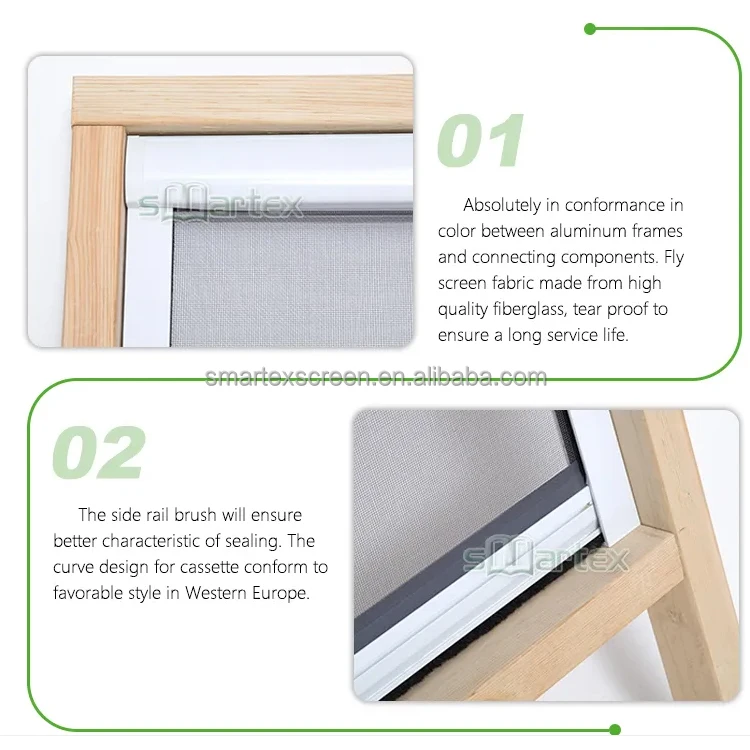 smartex

01

Absolutely in conformance in color between aluminum frames and connecting components. Fly screen fabric made from high quality fiberglass, tear proof to ensure a long service life.

smartexscreen.en.alibaba.com

02

The side rail brush will ensure better characteristic of sealing. The curve design for cassette conform to favorable style in Western Europe.

smartex