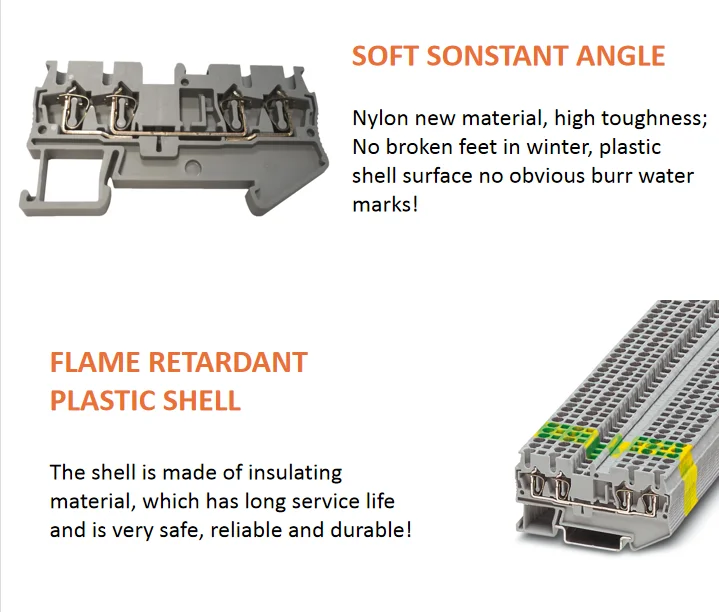 SOFT SONSTANT ANGLE

Nylon new material, high toughness; No broken feet in winter, plastic shell surface no obvious burr water marks!

FLAME RETARDANT PLASTIC SHELL

The shell is made of insulating material, which has long service life and is very safe, reliable and durable!