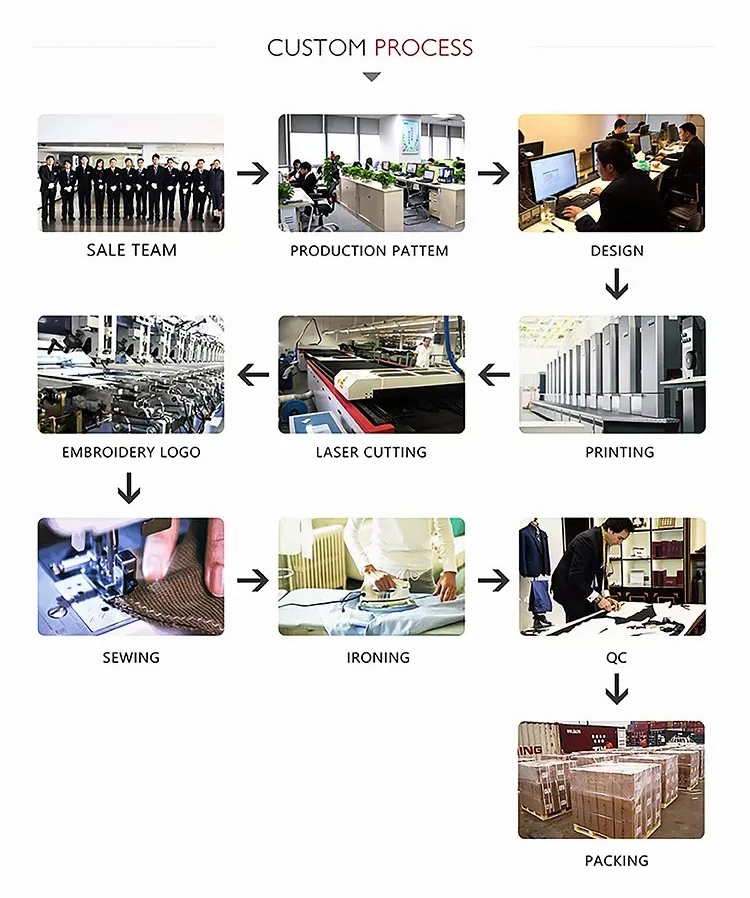 CUSTOM PROCESS

SALE TEAM

PRODUCTION PATTEM

DESIGN

PRINTING

LASER CUTTING

EMBROIDERY LOGO

SEWING

IRONING

QC

PACKING