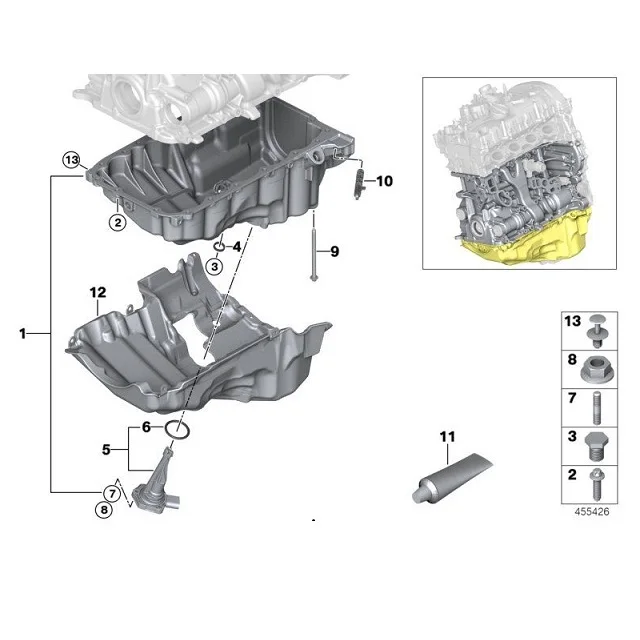 13
10
2
4
3
9
12
1
6
5
7
8
11
13
8
7
3
2
455426