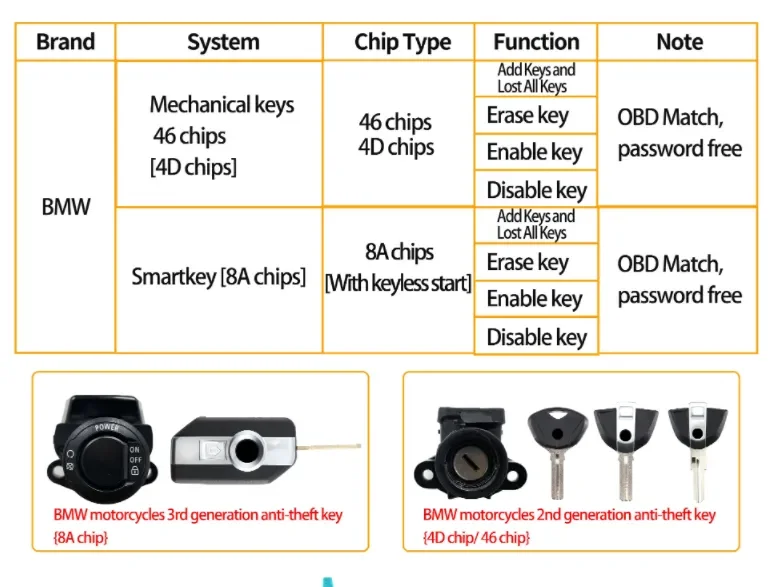 | Brand | System | Chip Type | Function | Note |
|---|---|---|---|---|
| BMW | Mechanical keys 46 chips [4D chips] | 46 chips 4D chips | Add Keys and Lost All Keys | OBD Match, password free |
| | | | Erase key | |
| | | | Enable key | |
| | | | Disable key | |
| | Smartkey [8A chips] | 8A chips [With keyless start] | Add Keys and Lost All Keys | OBD Match, password free |
| | | | Erase key | |
| | | | Enable key | |
| | | | Disable key | |

POWER
ON
OFF

BMW motorcycles 3rd generation anti-theft key {8A chip}

BMW motorcycles 2nd generation anti-theft key {4D chip/ 46 chip}