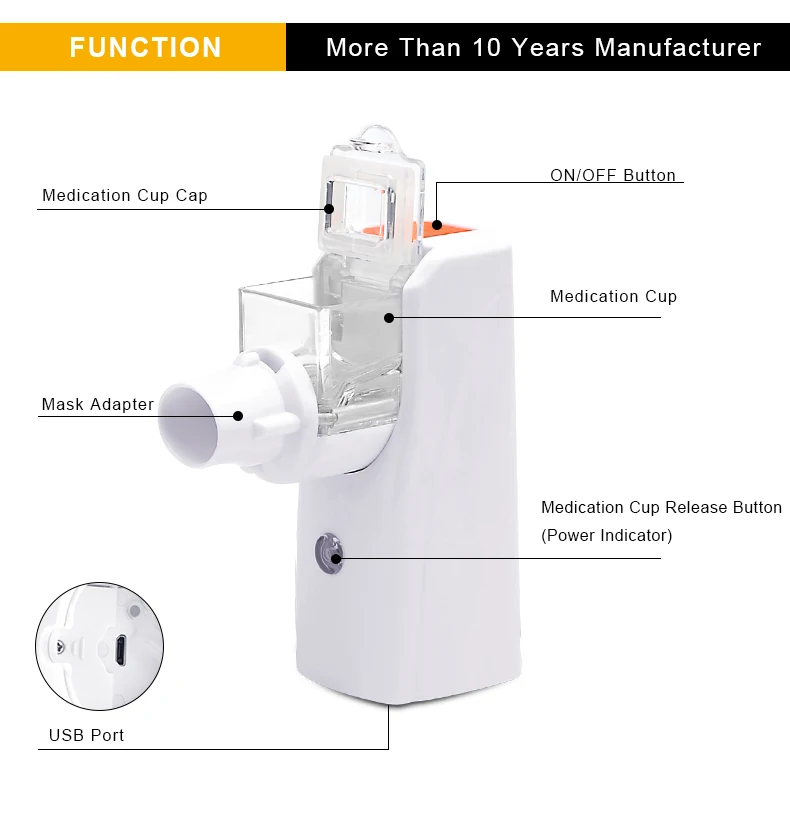 FUNCTION More Than 10 Years Manufacturer

Medication Cup Cap

ON/OFF Button

Medication Cup

Mask Adapter

Medication Cup Release Button
(Power Indicator)

USB Port