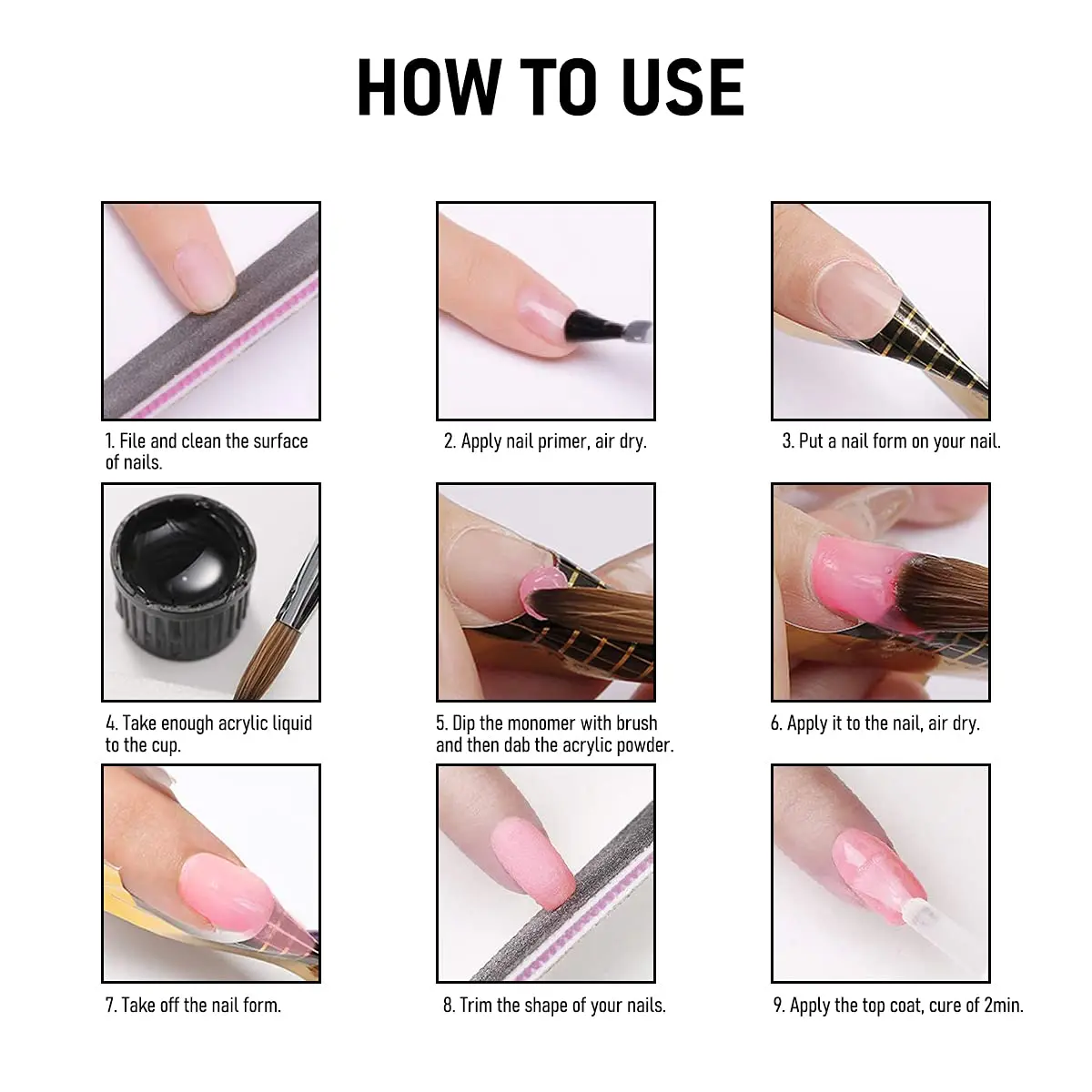 HOW TO USE

1. File and clean the surface of nails.

2. Apply nail primer, air dry.

3. Put a nail form on your nail.

4. Take enough acrylic liquid to the cup.

5. Dip the monomer with brush and then dab the acrylic powder.

6. Apply it to the nail, air dry.

7. Take off the nail form.

8. Trim the shape of your nails.

9. Apply the top coat, cure of 2min.