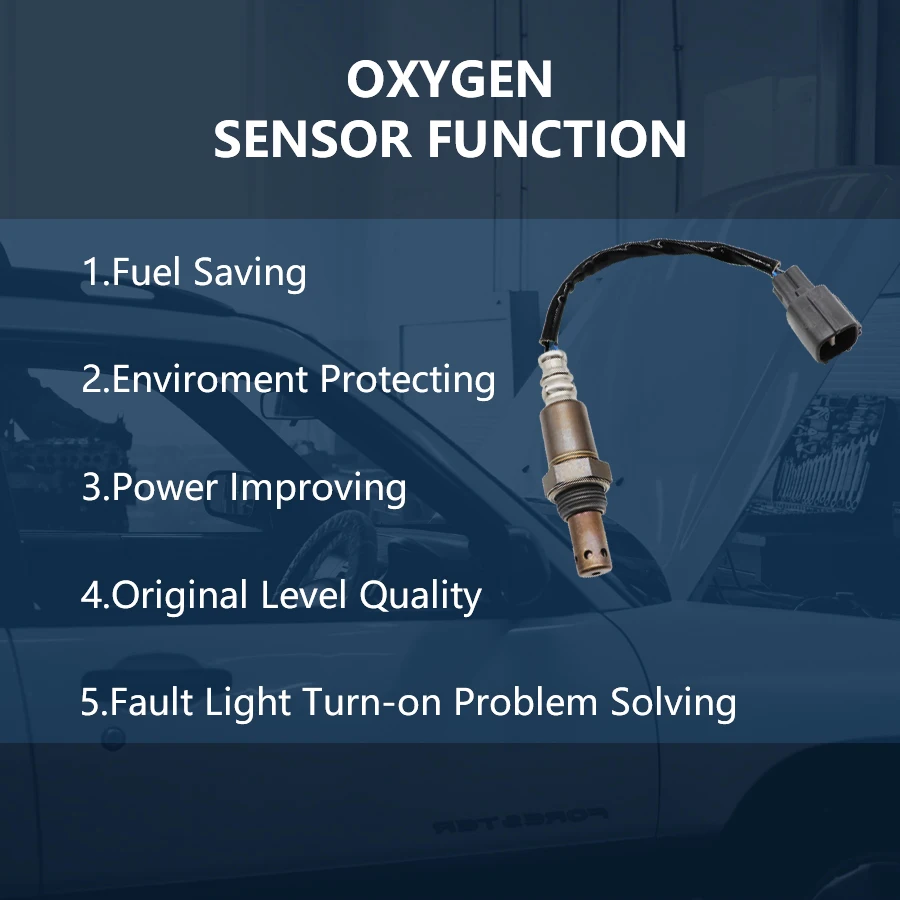 OXYGEN
SENSOR FUNCTION

1.Fuel Saving

2.Enviroment Protecting

3.Power Improving

4.Original Level Quality

5.Fault Light Turn-on Problem Solving