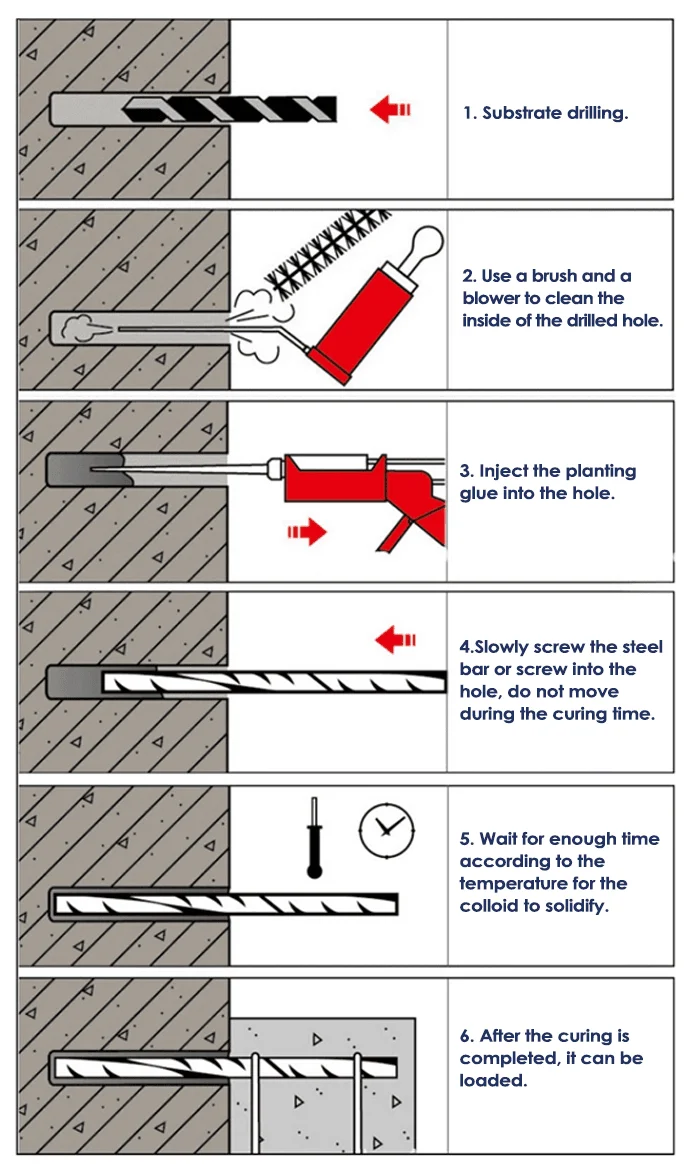 1. Substrate drilling.

2. Use a brush and a blower to clean the inside of the drilled hole.

3. Inject the planting glue into the hole.

4.Slowly screw the steel bar or screw into the hole, do not move during the curing time.

5. Wait for enough time according to the temperature for the colloid to solidify.

6. After the curing is completed, it can be loaded.