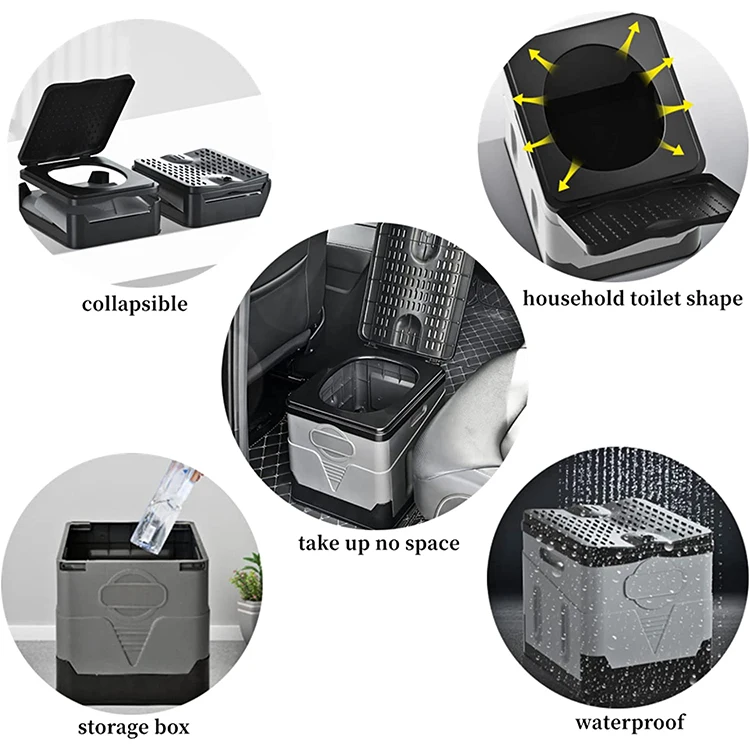 collapsible

household toilet shape

take up no space

storage box

waterproof