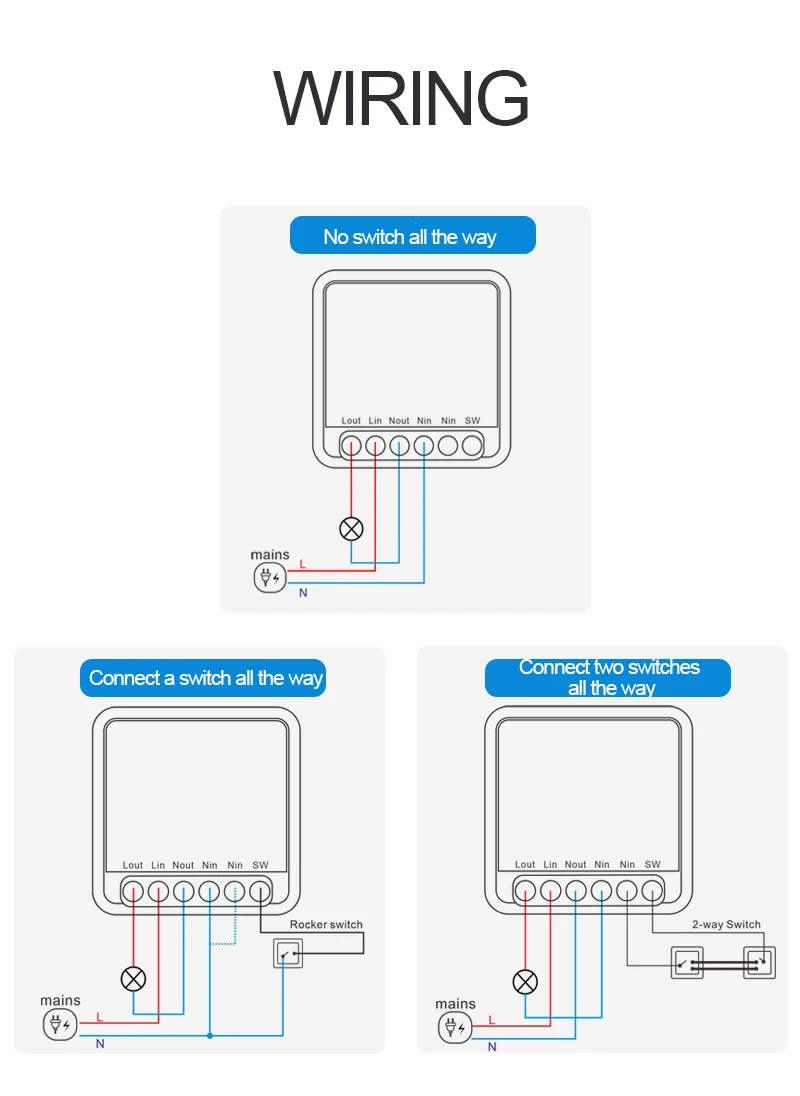 WIRING

No switch all the way

Lout Lin Nout Nin Nin SW

mains
L
N

Connect a switch all the way

Lout Lin Nout Nin Nin SW

Rocker switch

mains
L
N

Connect two switches all the way

Lout Lin Nout Nin Nin SW

2-way Switch

mains
L
N