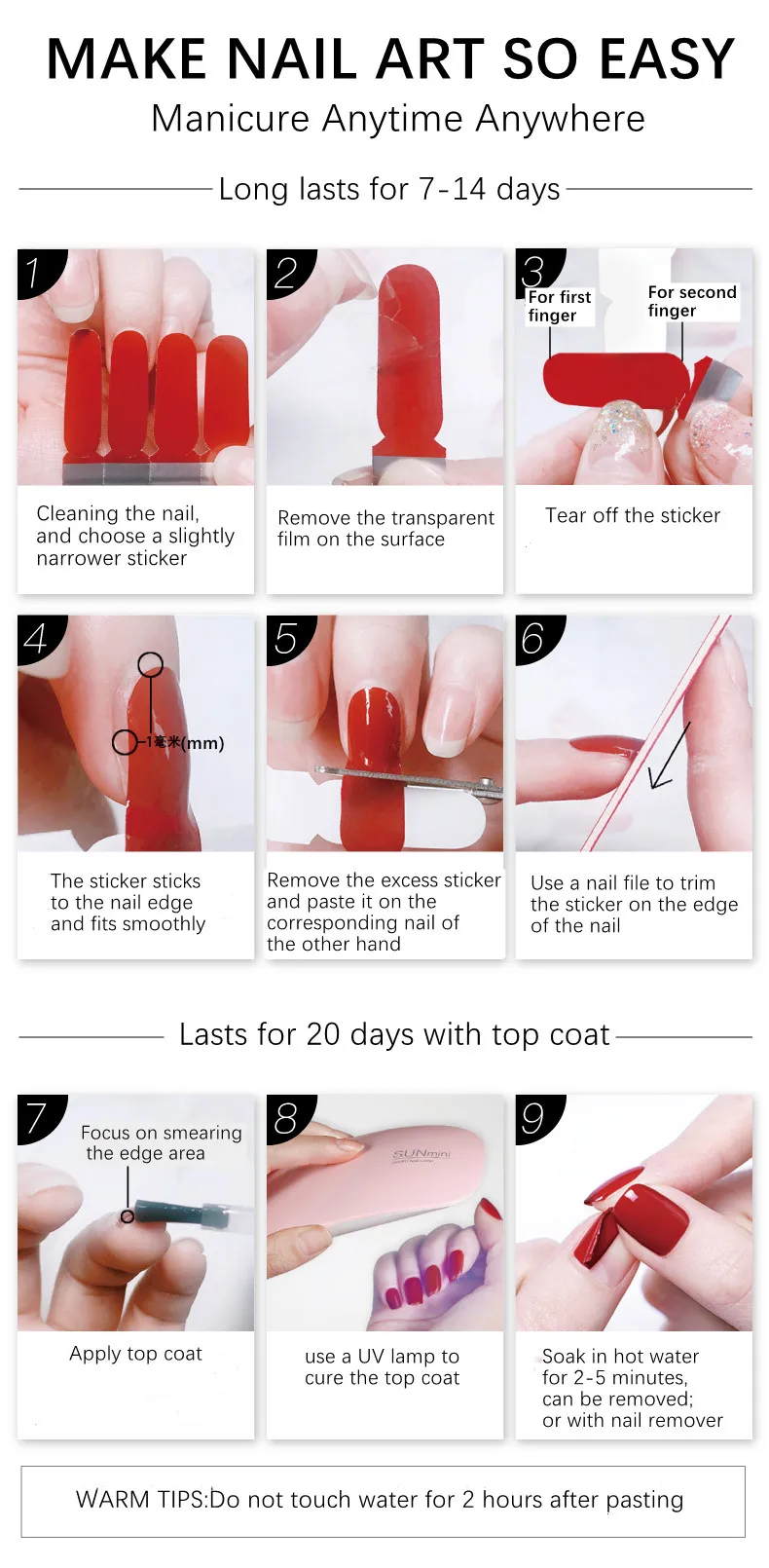 MAKE NAIL ART SO EASY

Manicure Anytime Anywhere

Long lasts for 7-14 days

1

Cleaning the nail, and choose a slightly narrower sticker

2

Remove the transparent film on the surface

3

For first finger

For second finger

Tear off the sticker

4

1毫米(mm)

The sticker sticks to the nail edge and fits smoothly

5

Remove the excess sticker and paste it on the corresponding nail of the other hand

6

Use a nail file to trim the sticker on the edge of the nail

Lasts for 20 days with top coat

7

Focus on smearing the edge area

Apply top coat

8

SUNmini

use a UV lamp to cure the top coat

9

Soak in hot water for 2-5 minutes, can be removed; or with nail remover

WARM TIPS:Do not touch water for 2 hours after pasting