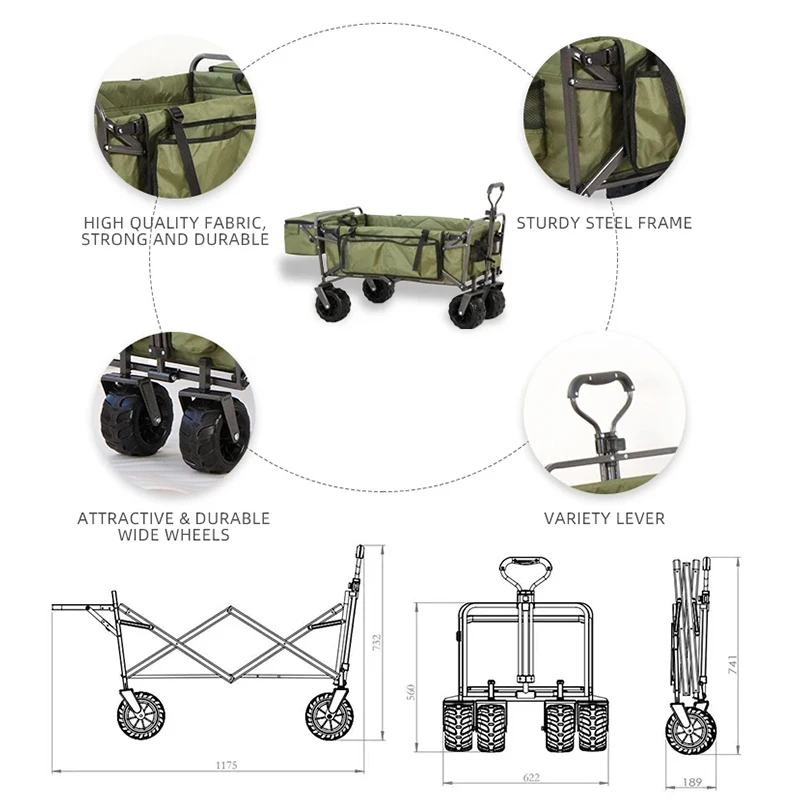 HIGH QUALITY FABRIC, STRONG AND DURABLE

STURDY STEEL FRAME

ATTRACTIVE & DURABLE WIDE WHEELS

VARIETY LEVER

732

1175

560

622

741

189