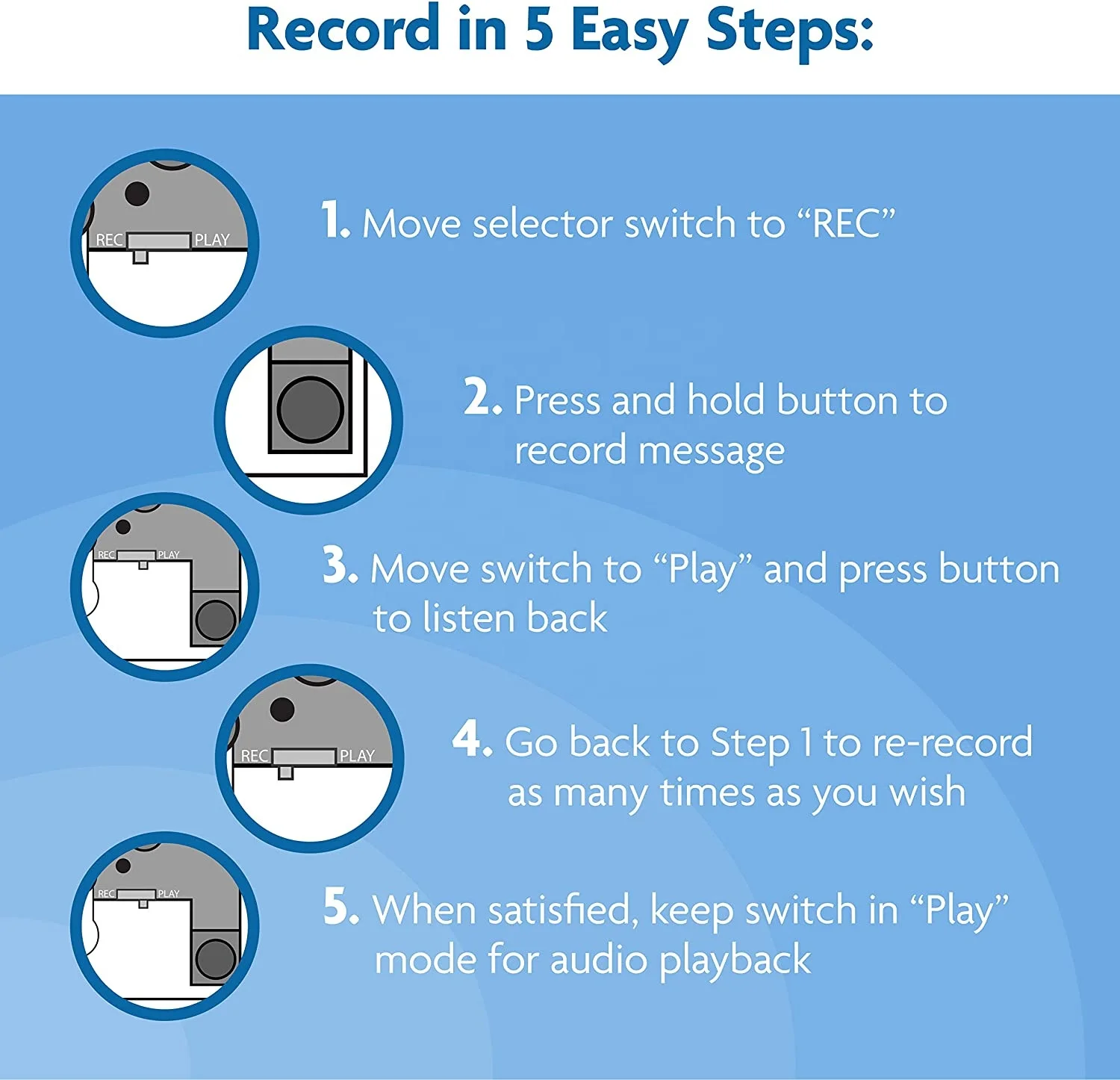 Record in 5 Easy Steps:

REC PLAY

1. Move selector switch to “REC”

2. Press and hold button to record message

REC PLAY

3. Move switch to “Play” and press button to listen back

REC PLAY

4. Go back to Step 1 to re-record as many times as you wish

REC PLAY

5. When satisfied, keep switch in “Play” mode for audio playback