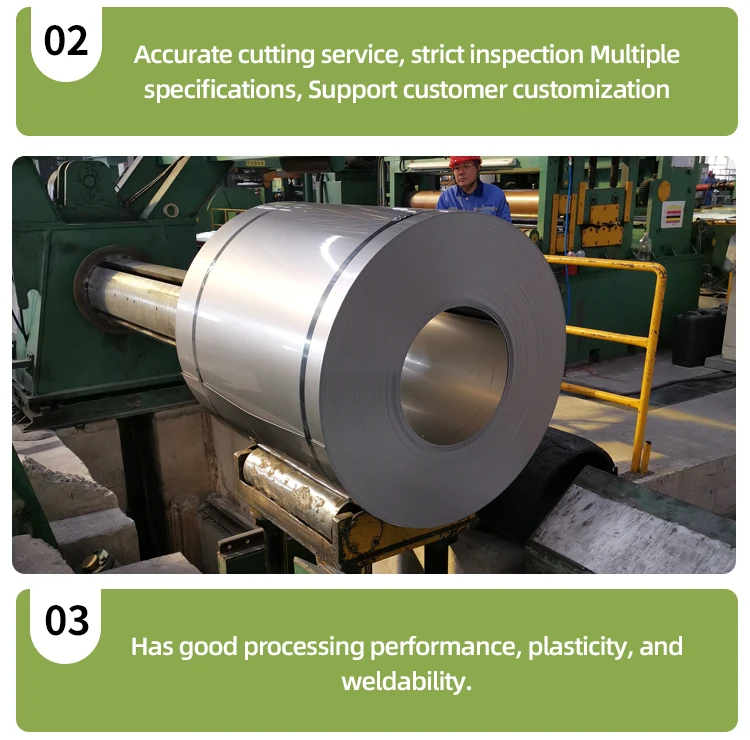 02

Accurate cutting service, strict inspection Multiple specifications, Support customer customization

03

Has good processing performance, plasticity, and weldability.