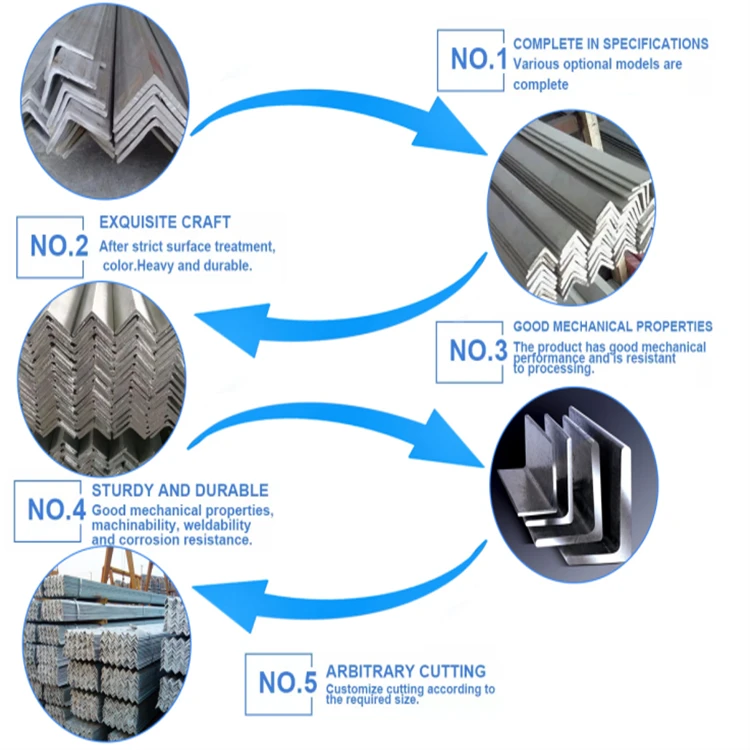 NO.1 COMPLETE IN SPECIFICATIONS
Various optional models are complete

NO.2 EXQUISITE CRAFT
After strict surface treatment, color.Heavy and durable.

NO.3 GOOD MECHANICAL PROPERTIES
The product has good mechanical performance and is resistant to processing.

NO.4 STURDY AND DURABLE
Good mechanical properties, machinability, weldability and corrosion resistance.

NO.5 ARBITRARY CUTTING
Customize cutting according to the required size.