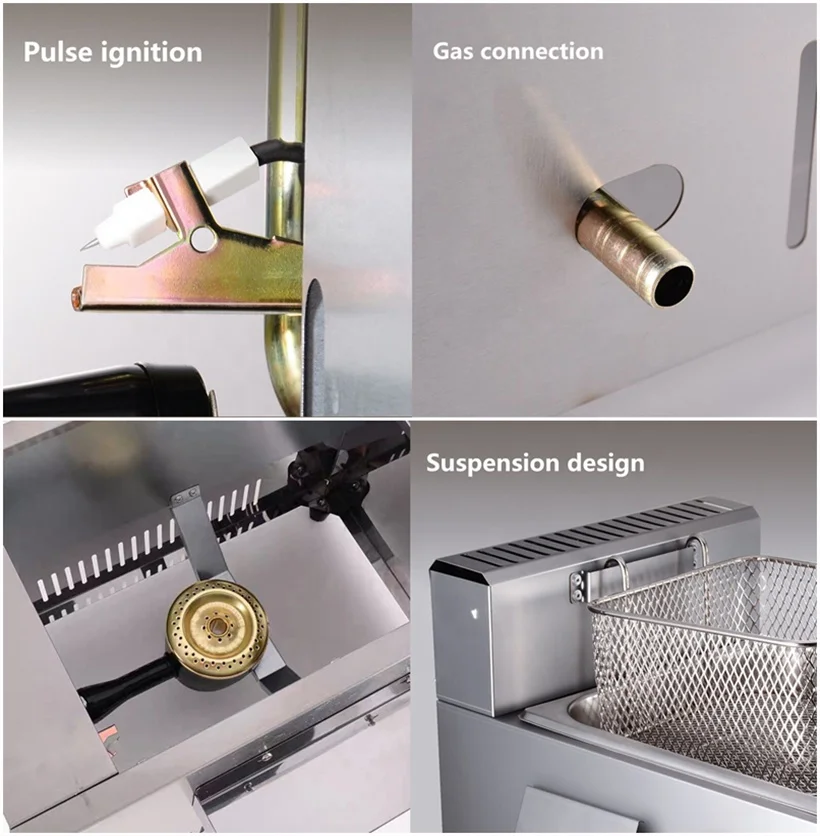 Pulse ignition

Gas connection

Suspension design