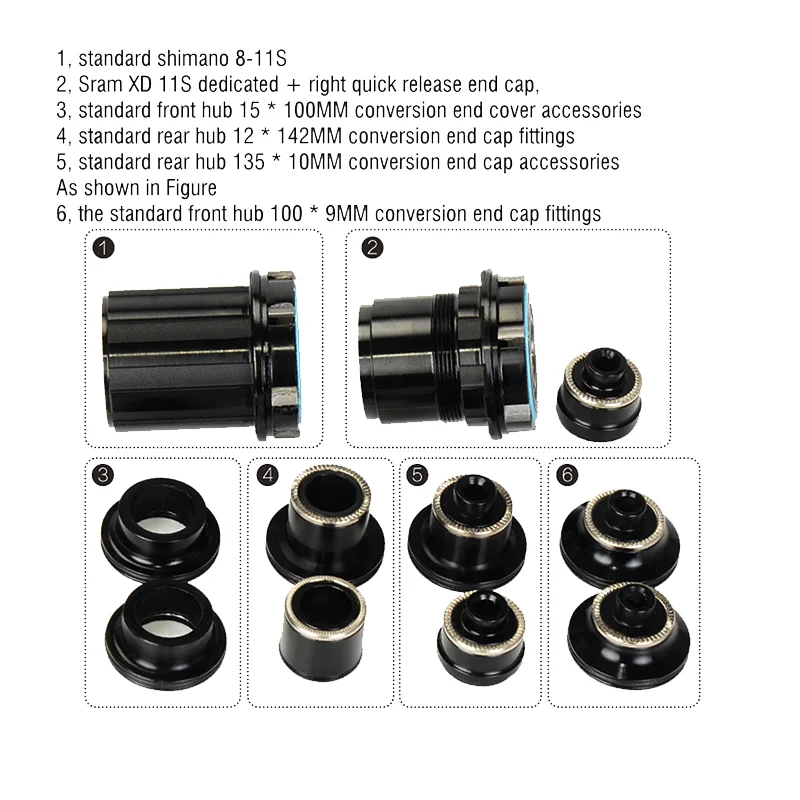 1, standard shimano 8-11S
2, Sram XD 11S dedicated + right quick release end cap,
3, standard front hub 15 * 100MM conversion end cover accessories
4, standard rear hub 12 * 142MM conversion end cap fittings
5, standard rear hub 135 * 10MM conversion end cap accessories
As shown in Figure
6, the standard front hub 100 * 9MM conversion end cap fittings

1

2

3

4

5

6