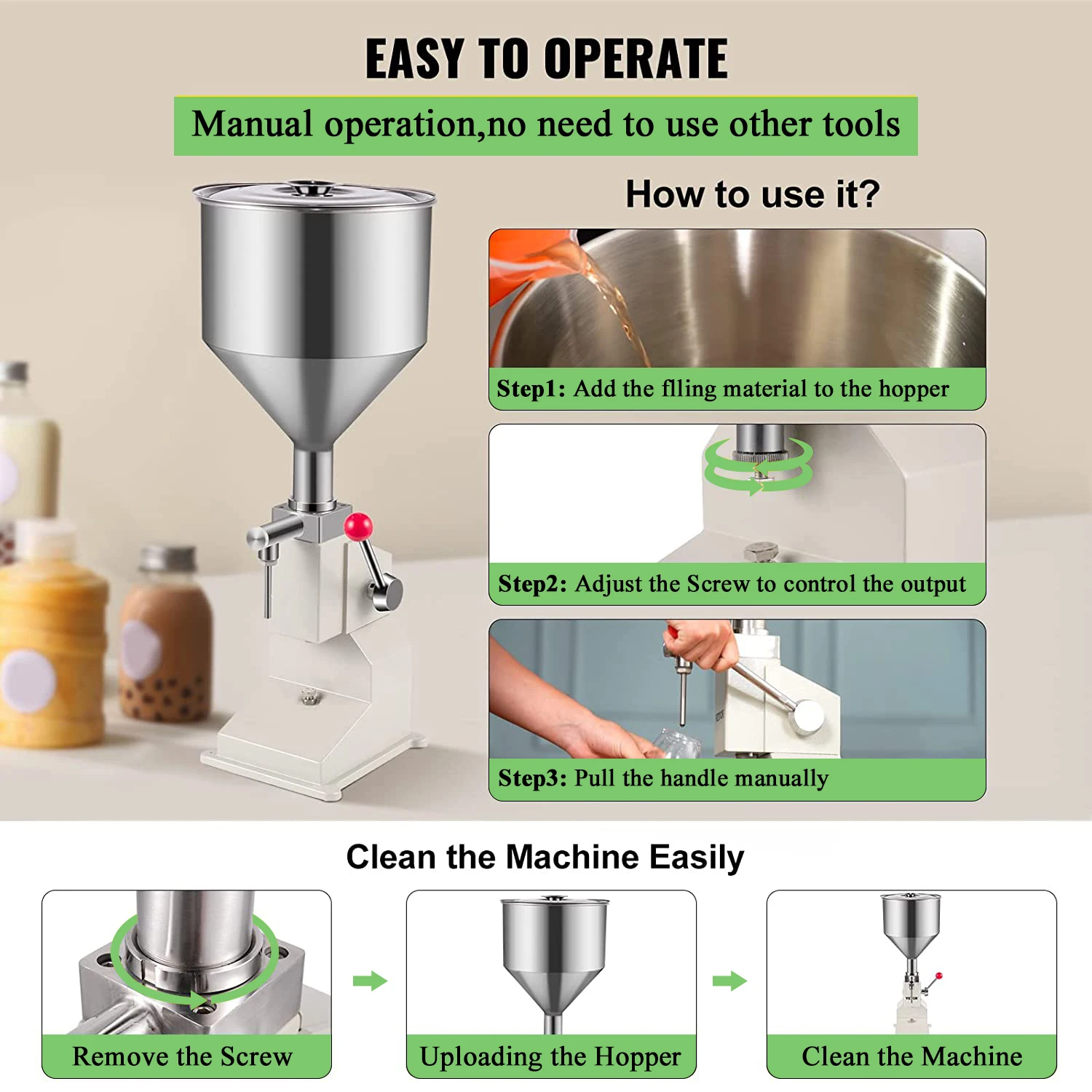 EASY TO OPERATE

Manual operation,no need to use other tools

How to use it?

Step1: Add the flling material to the hopper

Step2: Adjust the Screw to control the output

Step3: Pull the handle manually

Clean the Machine Easily

Remove the Screw

Uploading the Hopper

Clean the Machine