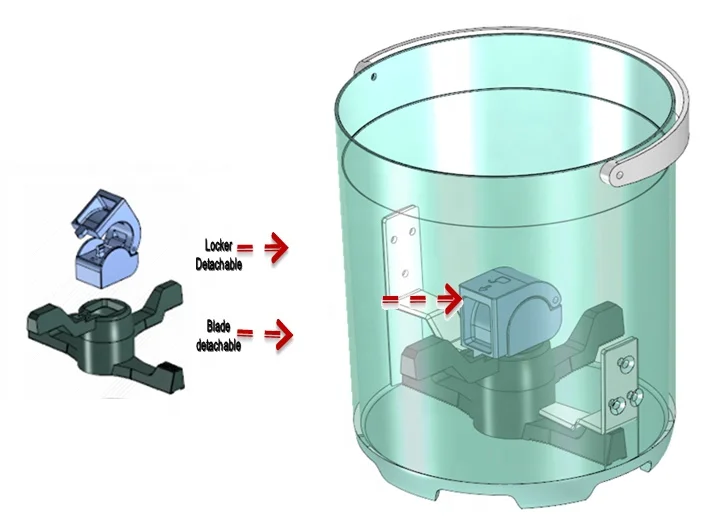 Locker
Detachable

Blade
detachable