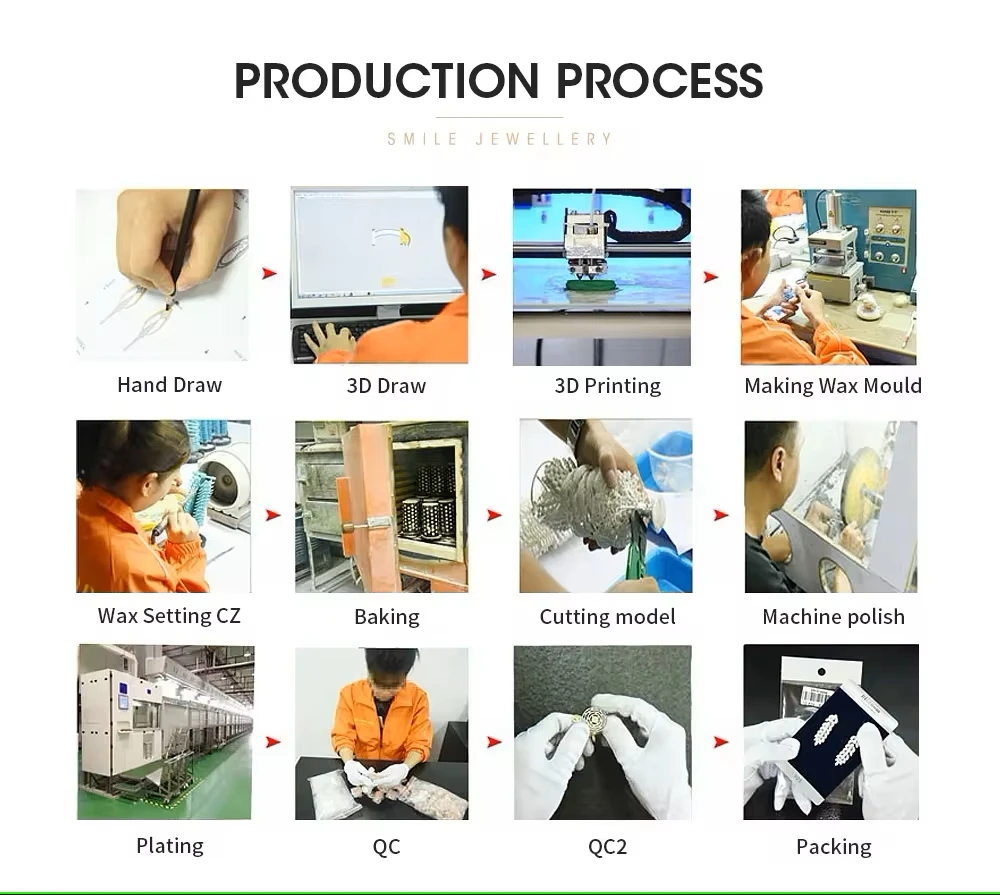 PRODUCTION PROCESS

SMILE JEWELLERY

Hand Draw

3D Draw

3D Printing

Making Wax Mould

Wax Setting CZ

Baking

Cutting model

Machine polish

Plating

QC

QC2

Packing