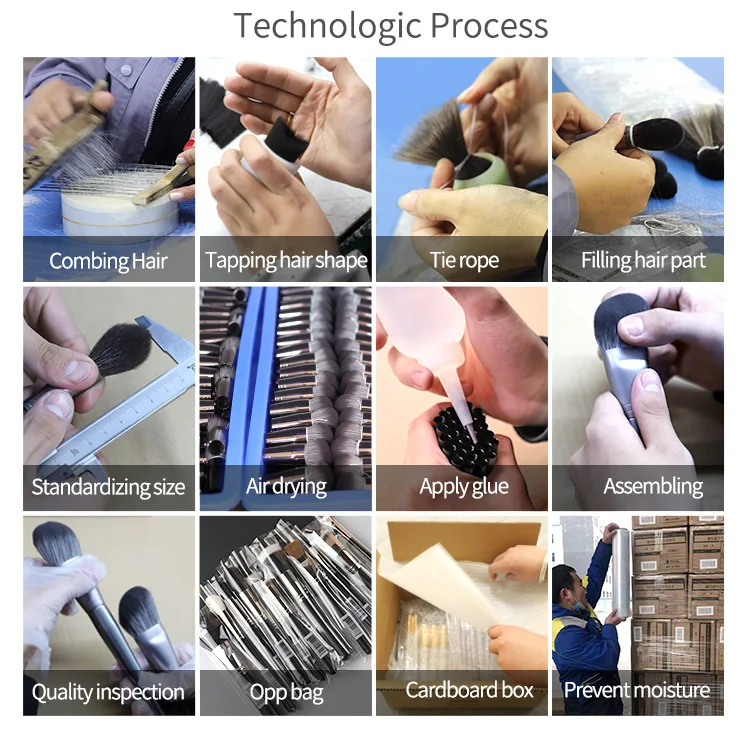 Technologic Process

Combing Hair

Tapping hair shape

Tie rope

Filling hair part

Standardizing size

Air drying

Apply glue

Assembling

Quality inspection

Opp bag

Cardboard box

Prevent moisture