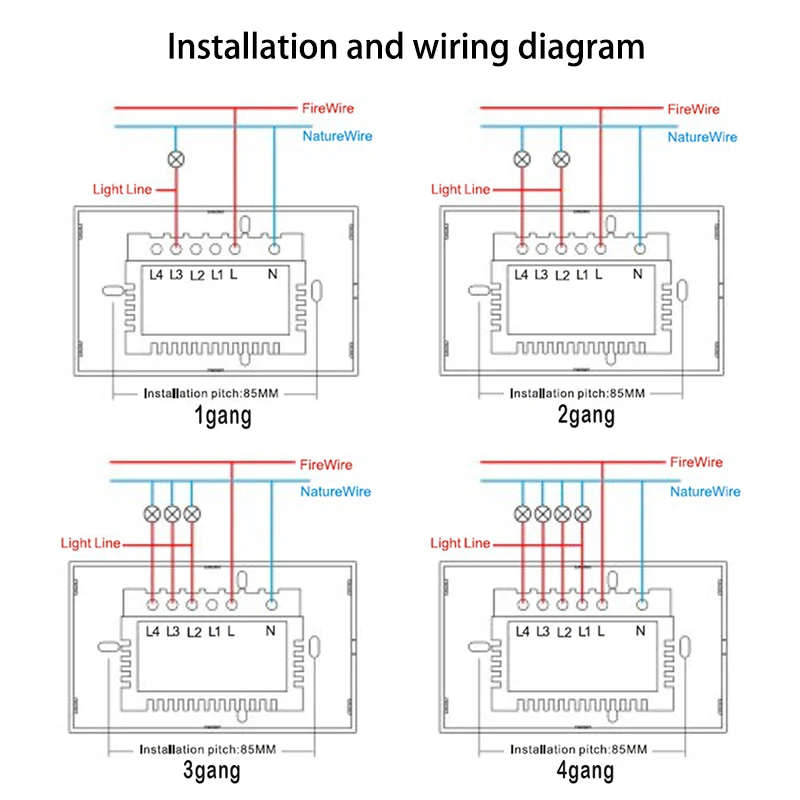 Installation and wiring diagram

FireWire
NatureWire
Light Line
L4 L3 L2 L1 L N
Installation pitch:85MM
1gang

FireWire
NatureWire
Light Line
L4 L3 L2 L1 L N
Installation pitch:85MM
2gang

FireWire
NatureWire
Light Line
L4 L3 L2 L1 L N
Installation pitch:85MM
3gang

FireWire
NatureWire
Light Line
L4 L3 L2 L1 L N
Installation pitch:85MM
4gang