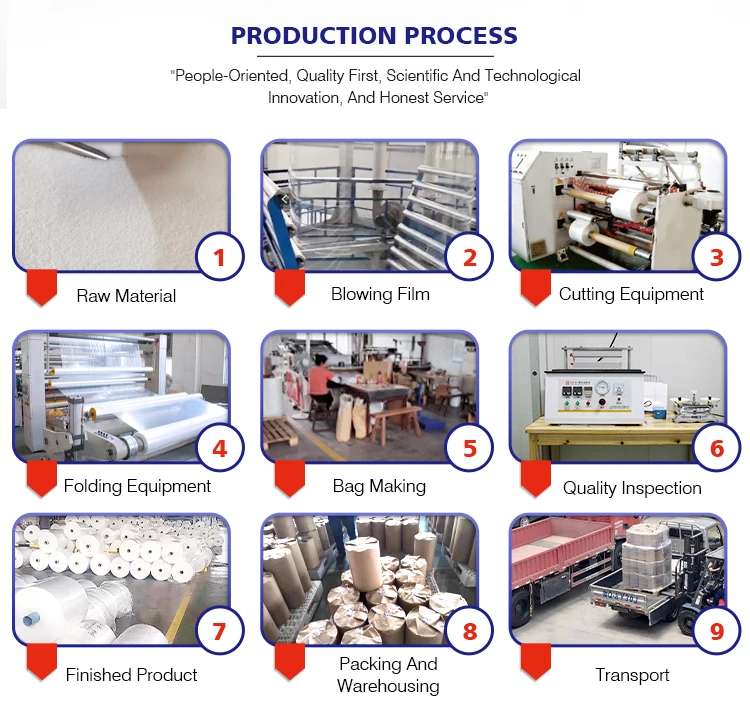 PRODUCTION PROCESS

"People-Oriented, Quality First, Scientific And Technological Innovation, And Honest Service"

1
Raw Material

2
Blowing Film

3
Cutting Equipment

4
Folding Equipment

5
Bag Making

6
Quality Inspection

7
Finished Product

8
Packing And Warehousing

9
Transport