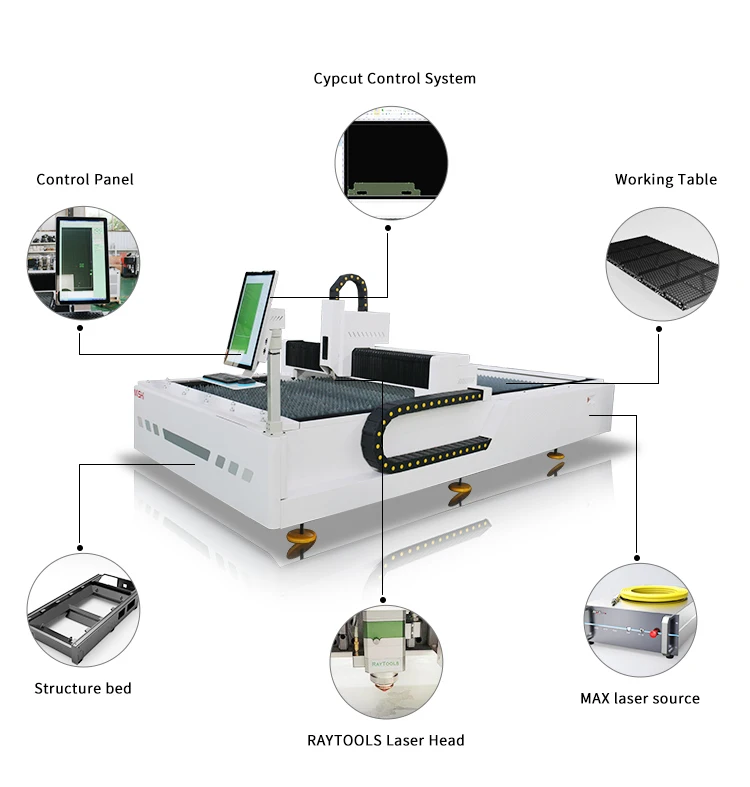 Cypcut Control System

Control Panel

Working Table

Structure bed

RAYTOOLS

RAYTOOLS Laser Head

MAX laser source