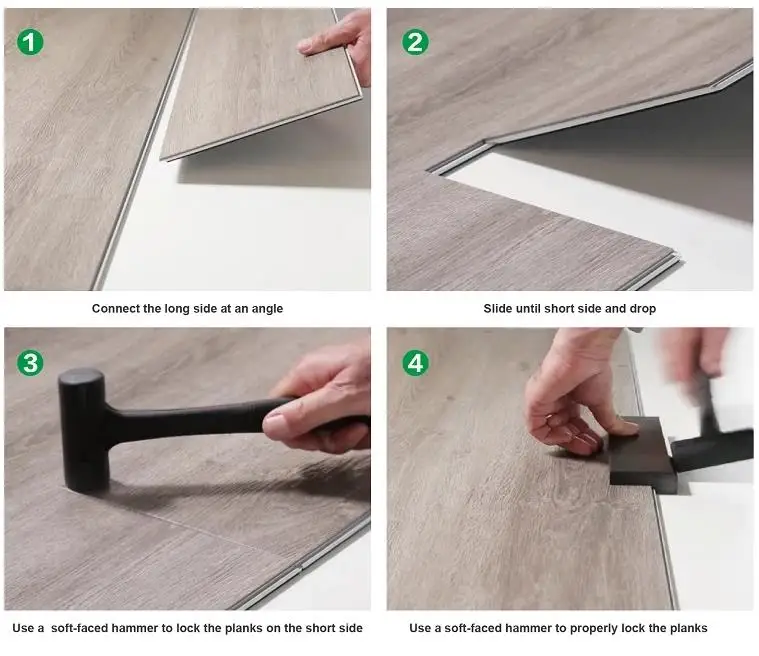 1

Connect the long side at an angle

2

Slide until short side and drop

3

Use a soft-faced hammer to lock the planks on the short side

4

Use a soft-faced hammer to properly lock the planks