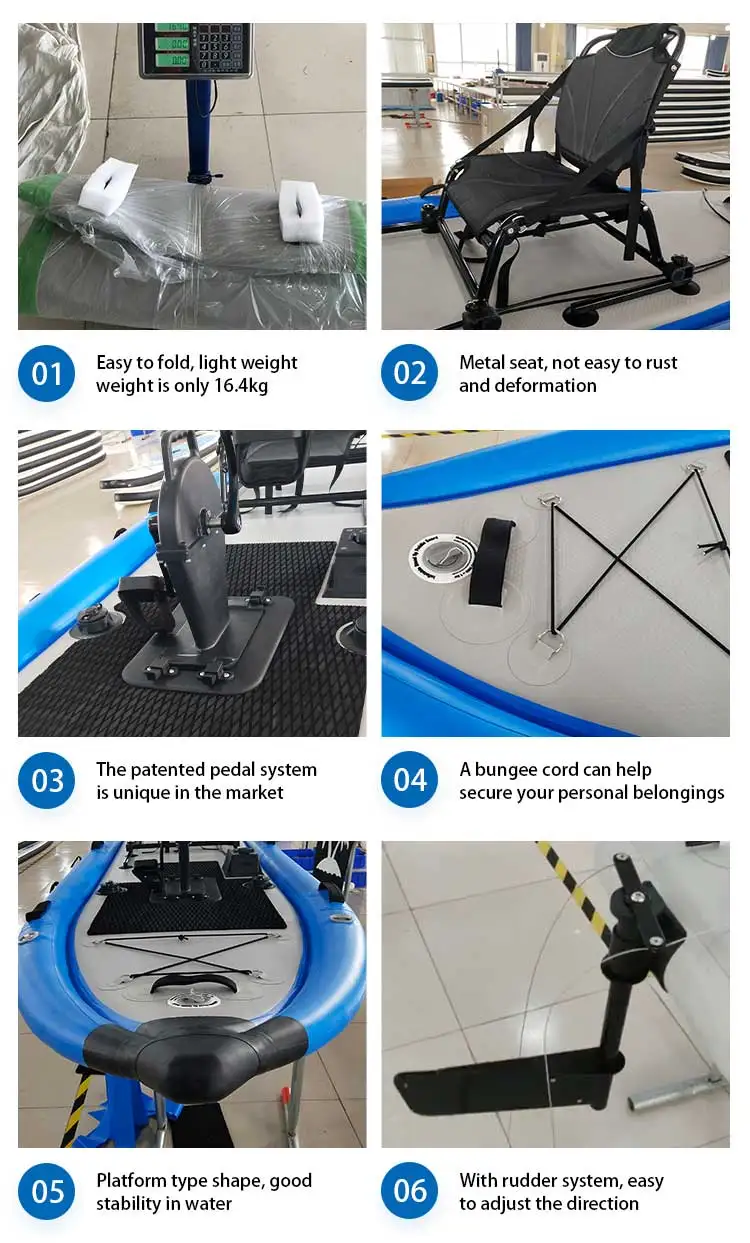 01 Easy to fold, light weight weight is only 16.4kg

02 Metal seat, not easy to rust and deformation

03 The patented pedal system is unique in the market

04 A bungee cord can help secure your personal belongings

05 Platform type shape, good stability in water

06 With rudder system, easy to adjust the direction