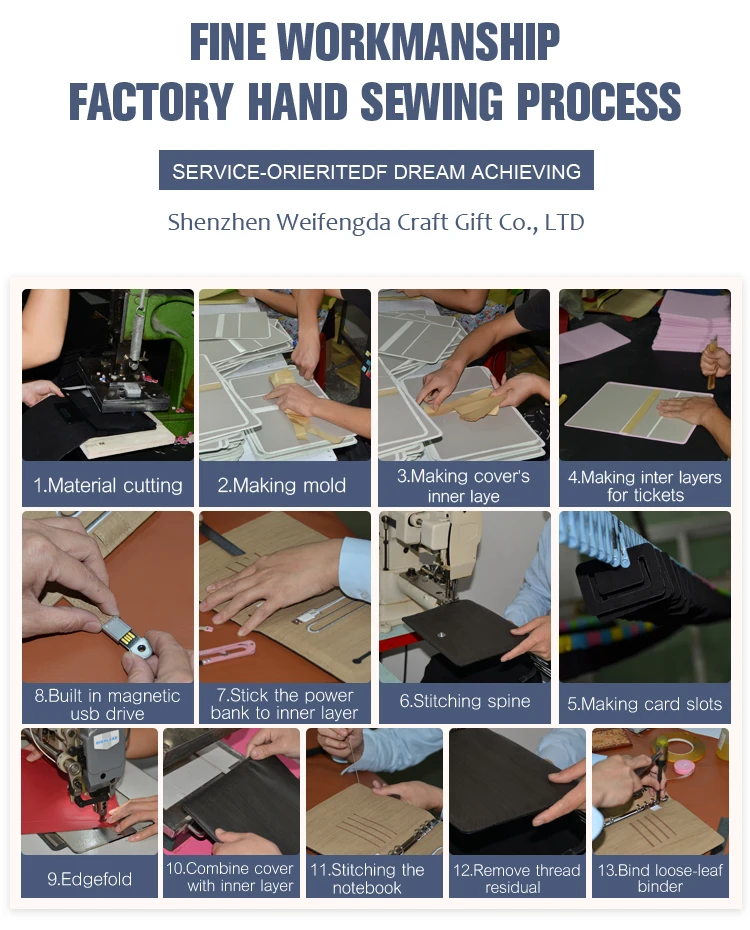 FINE WORKMANSHIP
FACTORY HAND SEWING PROCESS

SERVICE-ORIERITEDF DREAM ACHIEVING

Shenzhen Weifengda Craft Gift Co., LTD

1.Material cutting

2.Making mold

3.Making cover's inner laye

4.Making inter layers for tickets

8.Built in magnetic usb drive

7.Stick the power bank to inner layer

6.Stitching spine

5.Making card slots

9.Edgefold

10.Combine cover with inner layer

11.Stitching the notebook

12.Remove thread residual

13.Bind loose-leaf binder