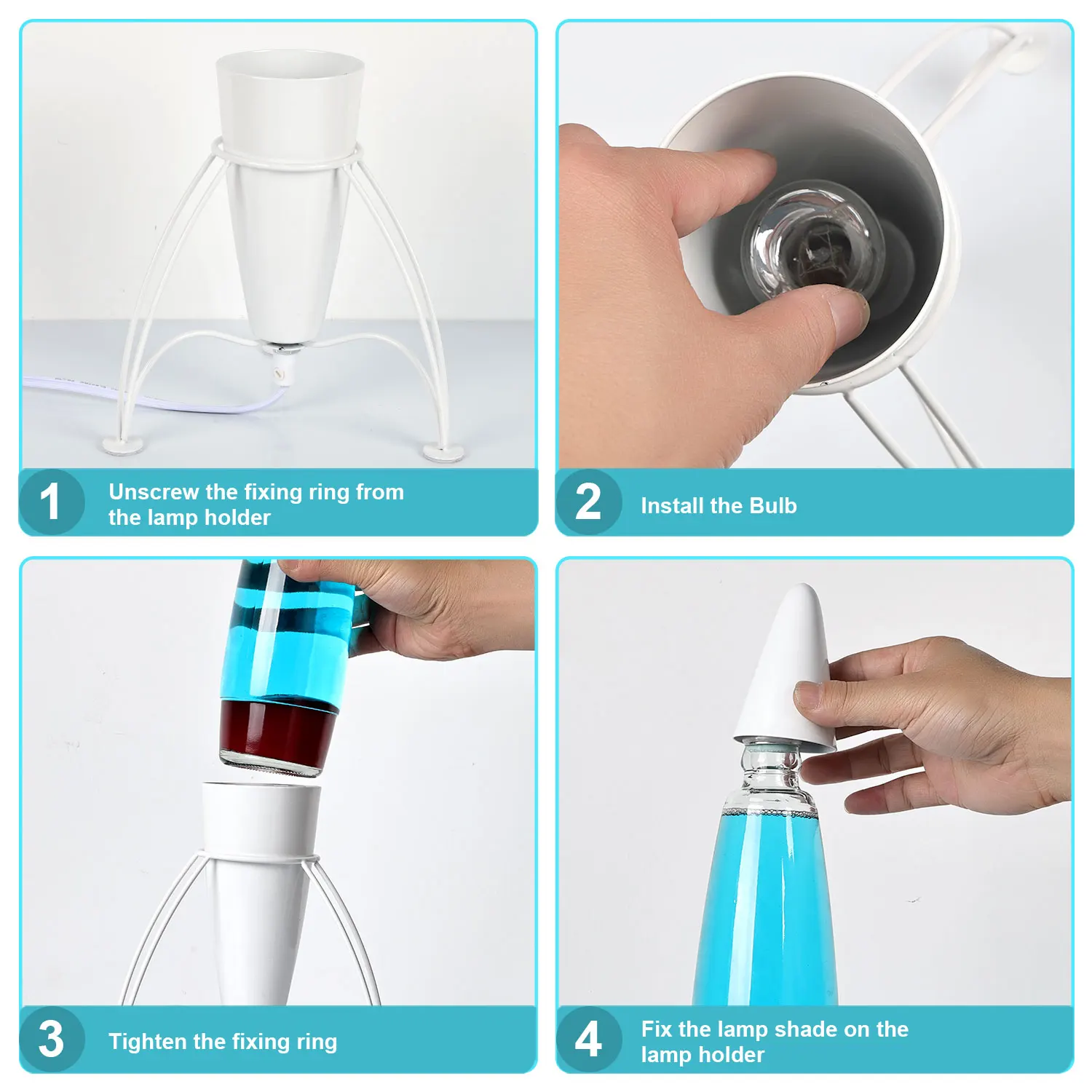 1

Unscrew the fixing ring from the lamp holder

2

Install the Bulb

3

Tighten the fixing ring

4

Fix the lamp shade on the lamp holder