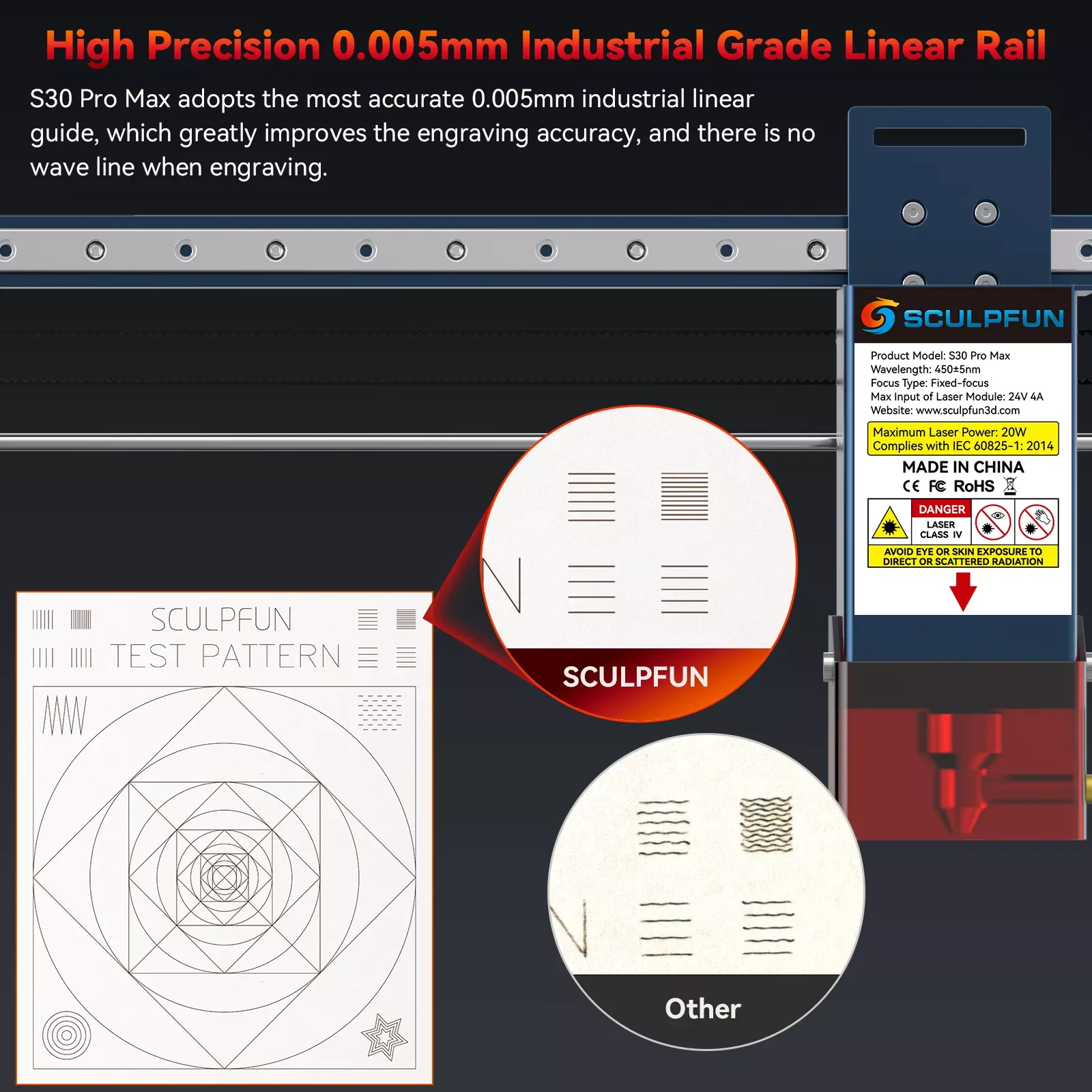 High Precision 0.005mm Industrial Grade Linear Rail

S30 Pro Max adopts the most accurate 0.005mm industrial linear guide, which greatly improves the engraving accuracy, and there is no wave line when engraving.

SCULPFUN

Product Model: S30 Pro Max
Wavelength: 450±5nm
Focus Type: Fixed-focus
Max Input of Laser Module: 24V 4A
Website: www.sculpfun3d.com

Maximum Laser Power: 20W
Complies with IEC 60825-1: 2014

MADE IN CHINA
CE FC RoHS

DANGER
LASER CLASS IV
AVOID EYE OR SKIN EXPOSURE TO DIRECT OR SCATTERED RADIATION

SCULPFUN
TEST PATTERN

SCULPFUN

Other