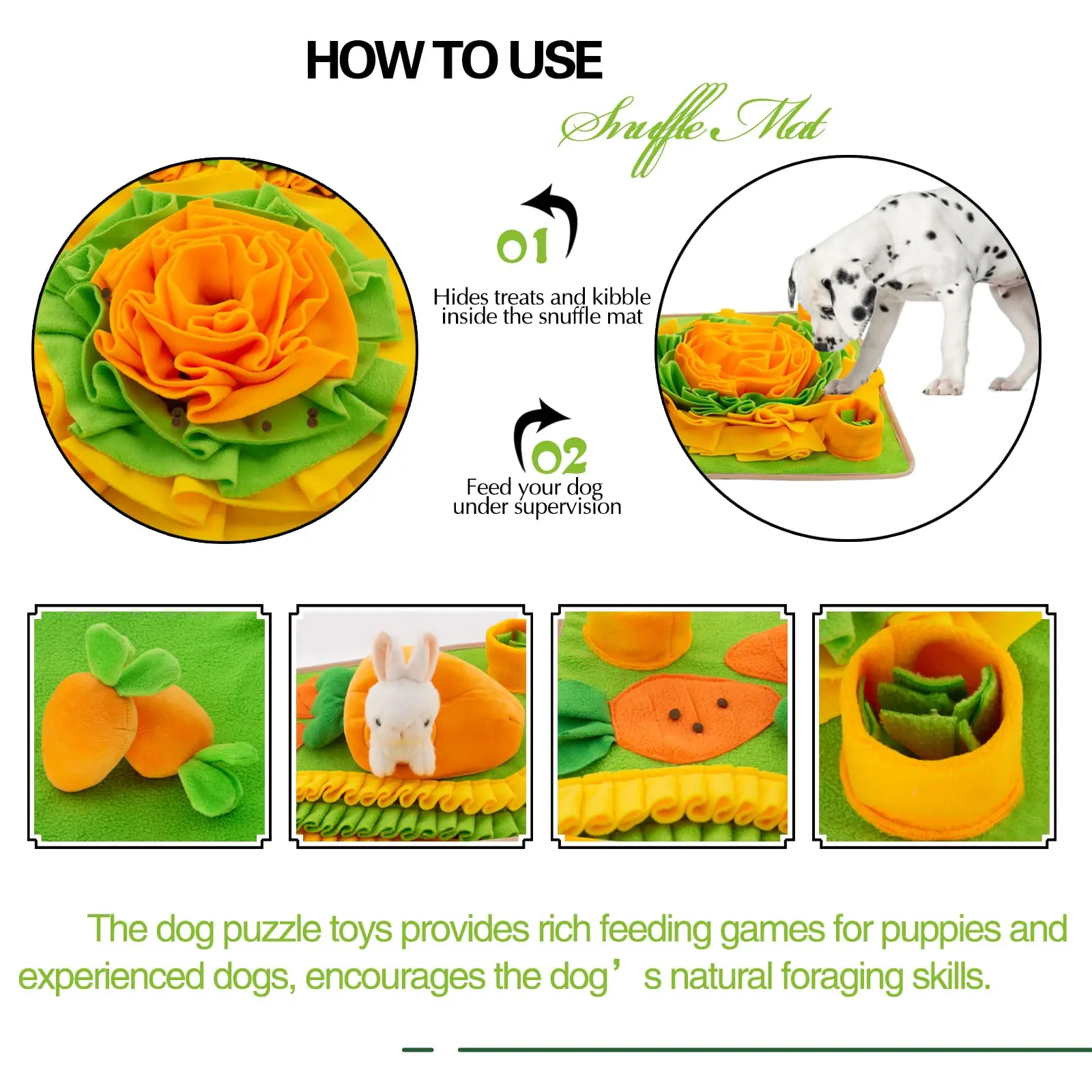 HOW TO USE

Snuffle Mat

01

Hides treats and kibble inside the snuffle mat

02

Feed your dog under supervision

The dog puzzle toys provides rich feeding games for puppies and experienced dogs, encourages the dog’s natural foraging skills.