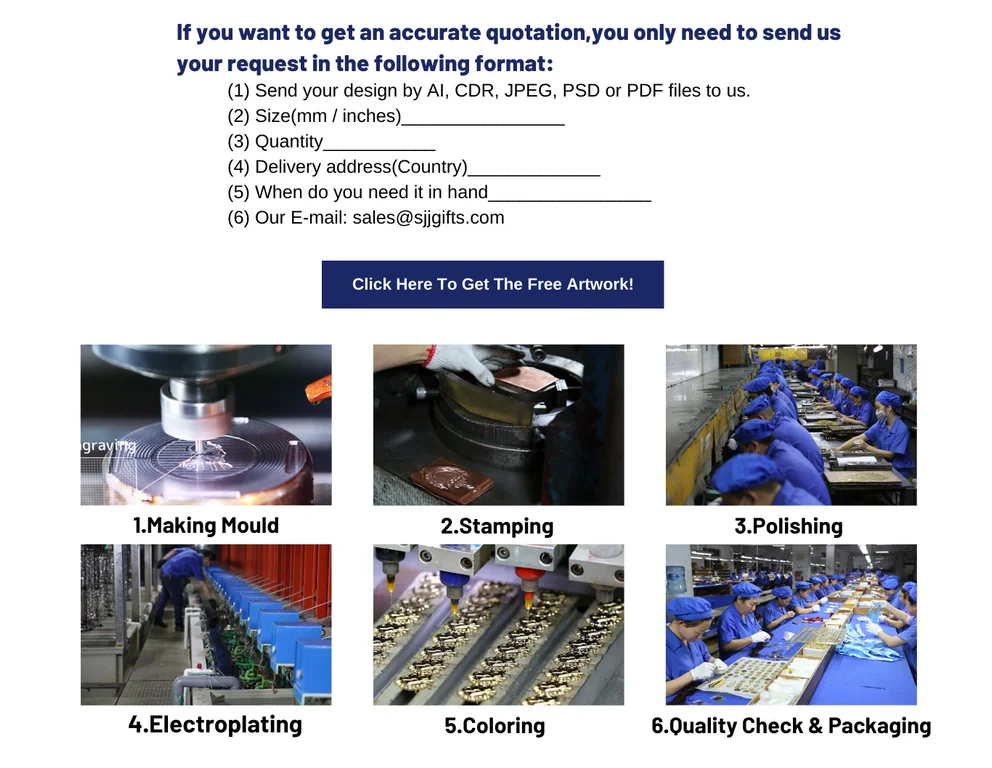 If you want to get an accurate quotation,you only need to send us your request in the following format:

(1) Send your design by AI, CDR, JPEG, PSD or PDF files to us.
(2) Size(mm / inches)________________
(3) Quantity___________
(4) Delivery address(Country)_____________
(5) When do you need it in hand________________
(6) Our E-mail: sales@sjjgifts.com

Click Here To Get The Free Artwork!

graving

1.Making Mould

2.Stamping

3.Polishing

4.Electroplating

5.Coloring

6.Quality Check & Packaging