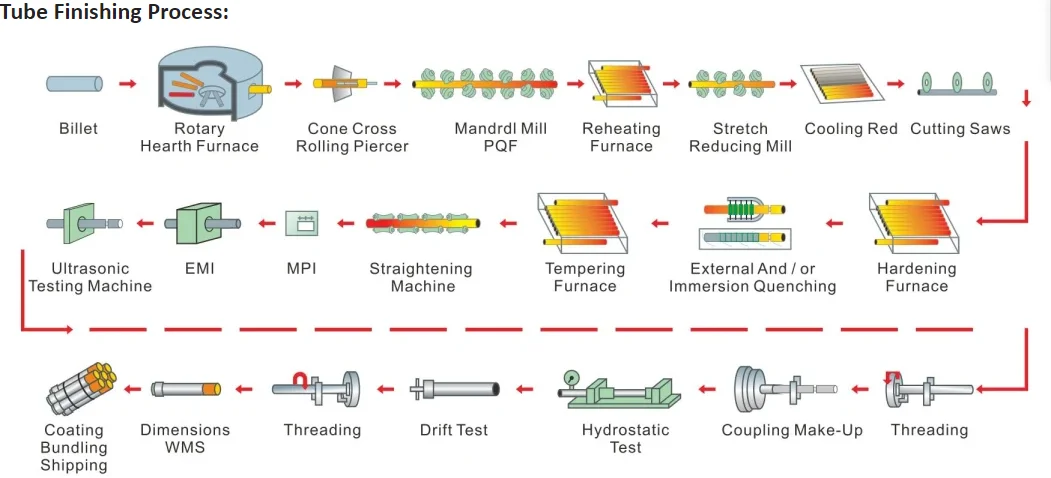 Tube Finishing Process:

Billet

Rotary Hearth Furnace

Cone Cross Rolling Piercer

Mandrdl Mill PQF

Reheating Furnace

Stretch Reducing Mill

Cooling Red

Cutting Saws

Hardening Furnace

External And / or Immersion Quenching

Tempering Furnace

Straightening Machine

MPI

EMI

Ultrasonic Testing Machine

Threading

Coupling Make-Up

Hydrostatic Test

Drift Test

Threading

Dimensions WMS

Coating Bundling Shipping