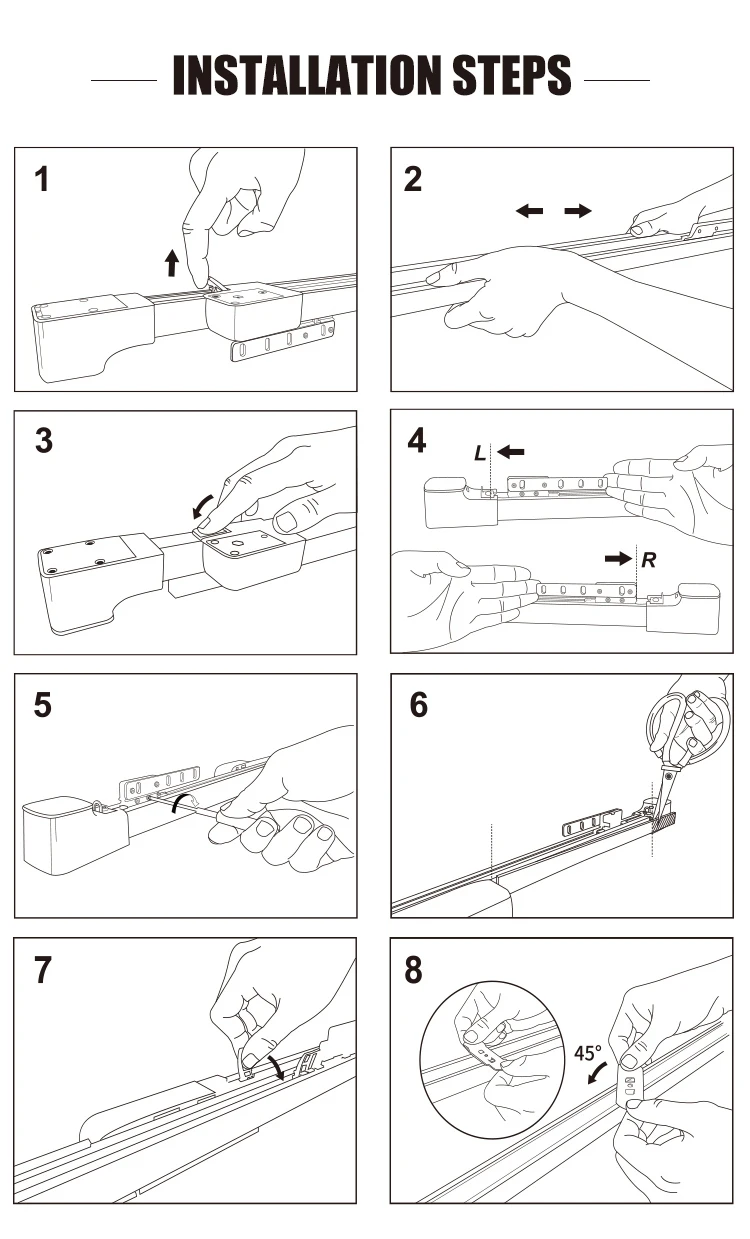 INSTALLATION STEPS

1

2

3

4

L

R

5

6

7

8

45°