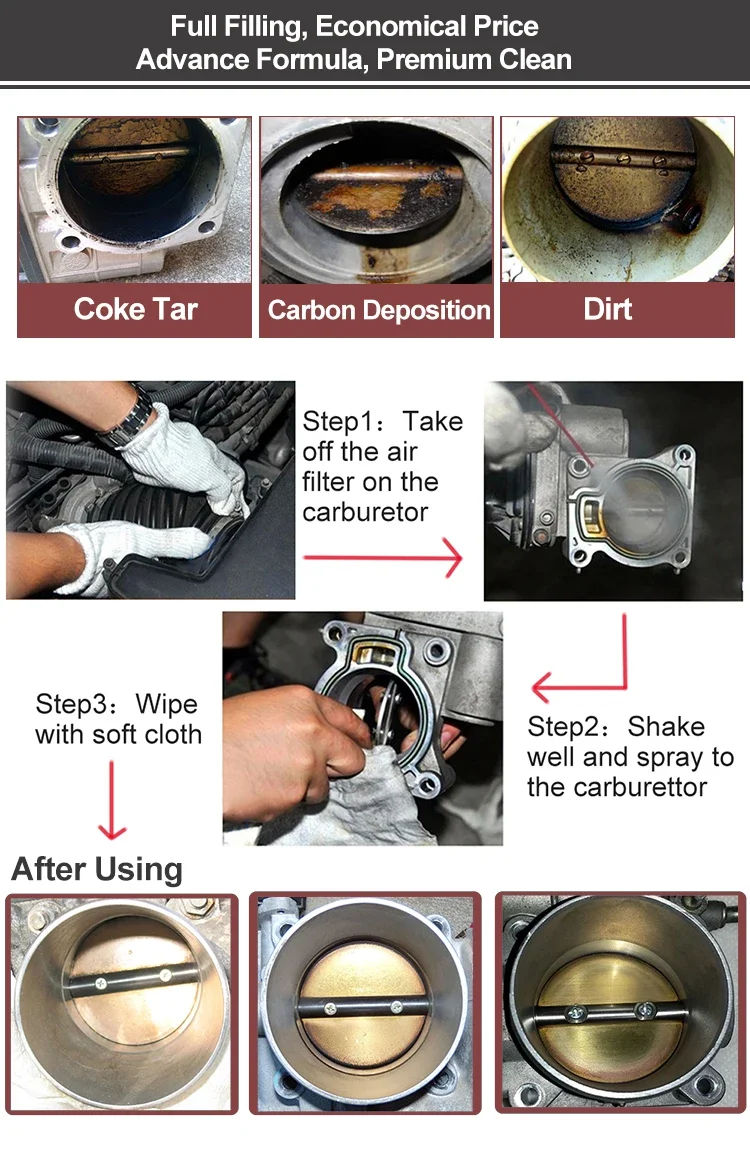 Full Filling, Economical Price
Advance Formula, Premium Clean

Coke Tar

Carbon Deposition

Dirt

Step1：Take off the air filter on the carburetor

Step2：Shake well and spray to the carburettor

Step3：Wipe with soft cloth

After Using