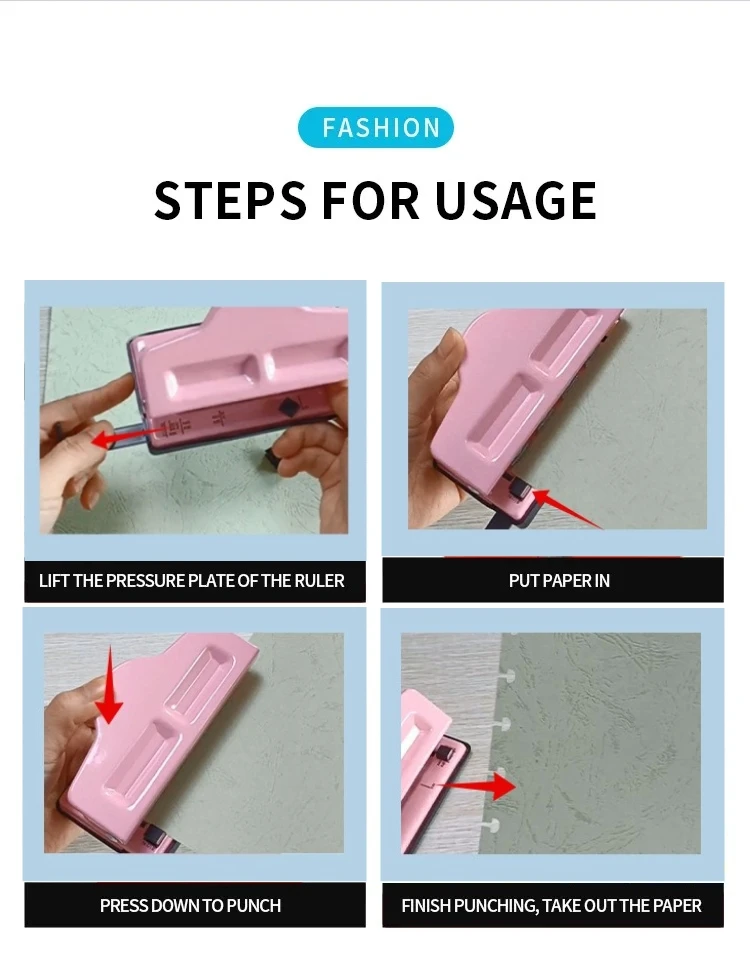 FASHION

STEPS FOR USAGE

LIFT THE PRESSURE PLATE OF THE RULER

PUT PAPER IN

PRESS DOWN TO PUNCH

FINISH PUNCHING, TAKE OUT THE PAPER