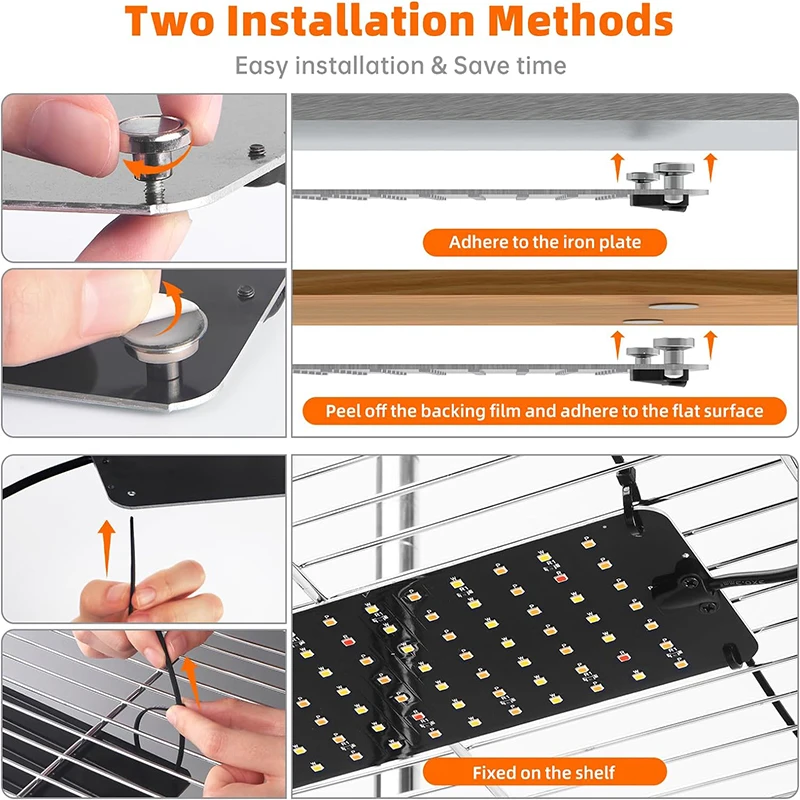 Two Installation Methods

Easy installation & Save time

Adhere to the iron plate

Peel off the backing film and adhere to the flat surface

Fixed on the shelf