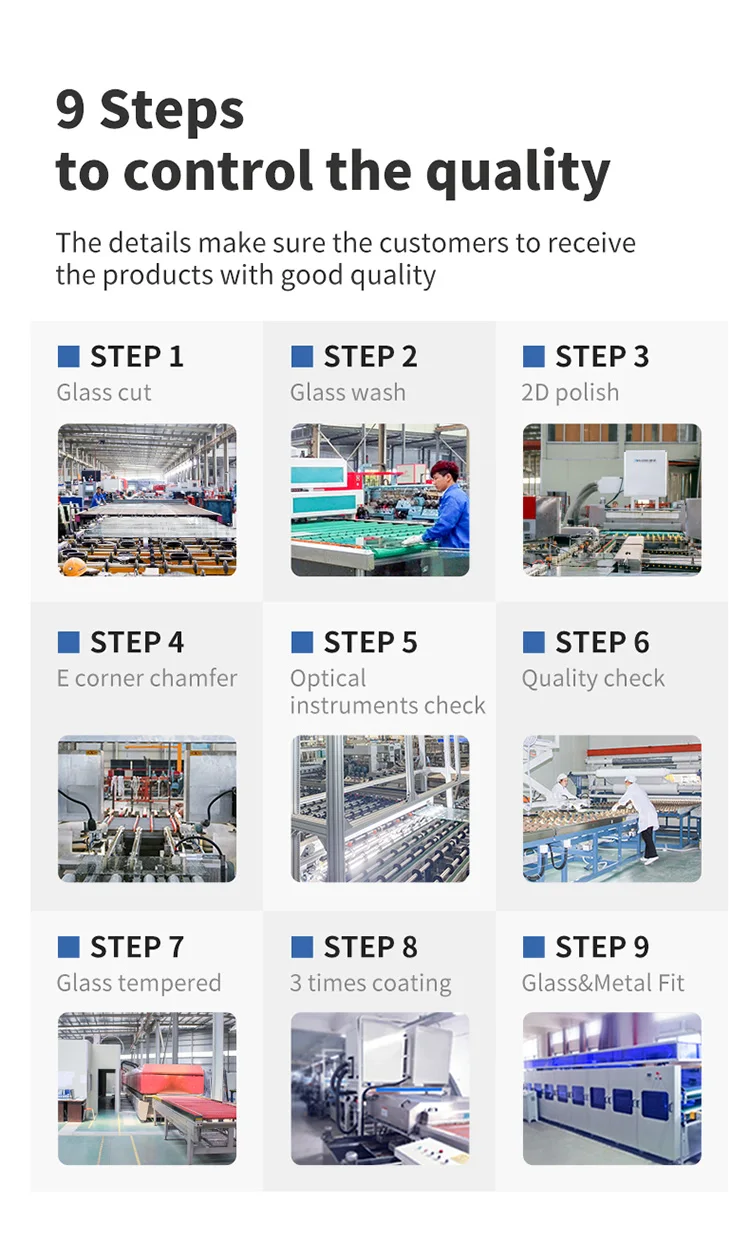 9 Steps
to control the quality

The details make sure the customers to receive the products with good quality

STEP 1
Glass cut

STEP 2
Glass wash

STEP 3
2D polish

STEP 4
E corner chamfer

STEP 5
Optical instruments check

STEP 6
Quality check

STEP 7
Glass tempered

STEP 8
3 times coating

STEP 9
Glass&Metal Fit