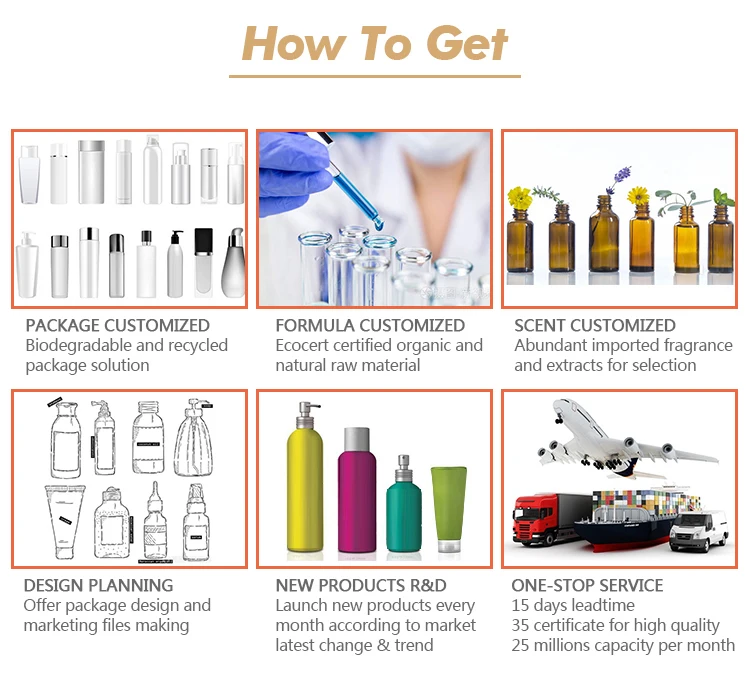 How To Get

PACKAGE CUSTOMIZED
Biodegradable and recycled package solution

FORMULA CUSTOMIZED
Ecocert certified organic and natural raw material

SCENT CUSTOMIZED
Abundant imported fragrance and extracts for selection

DESIGN PLANNING
Offer package design and marketing files making

NEW PRODUCTS R&D
Launch new products every month according to market latest change & trend

ONE-STOP SERVICE
15 days leadtime
35 certificate for high quality
25 millions capacity per month