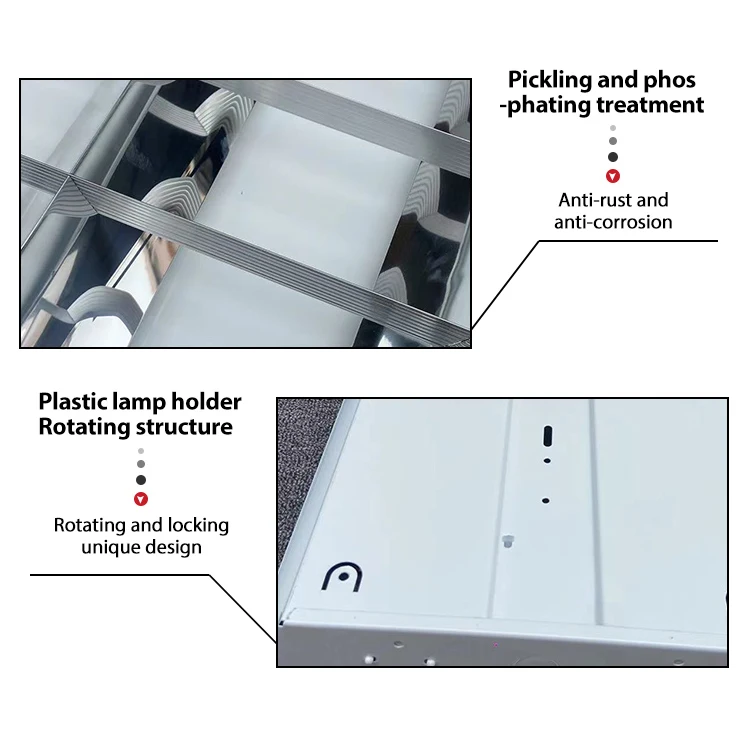 Pickling and phos
-phating treatment

Anti-rust and
anti-corrosion

Plastic lamp holder
Rotating structure

Rotating and locking
unique design