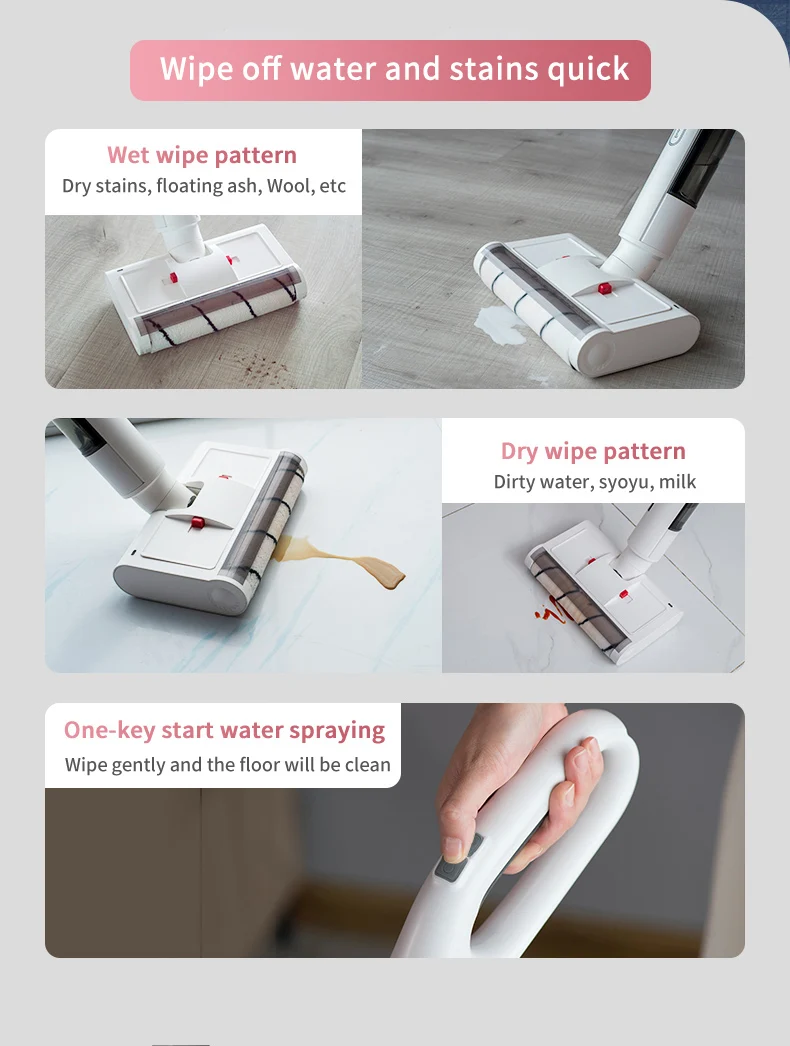 Wipe off water and stains quick

Wet wipe pattern
Dry stains, floating ash, Wool, etc

Dry wipe pattern
Dirty water, syoyu, milk

One-key start water spraying
Wipe gently and the floor will be clean